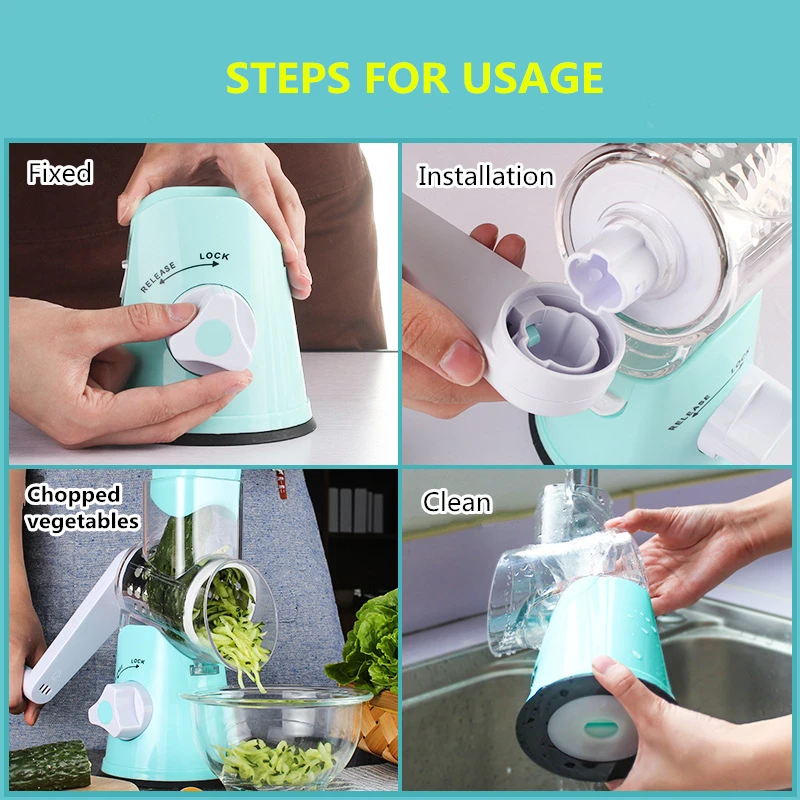 STEPS FOR USAGE

Fixed

RELEASE LOCK

Installation

RELEASE LOCK

Chopped vegetables

LOCK

Clean