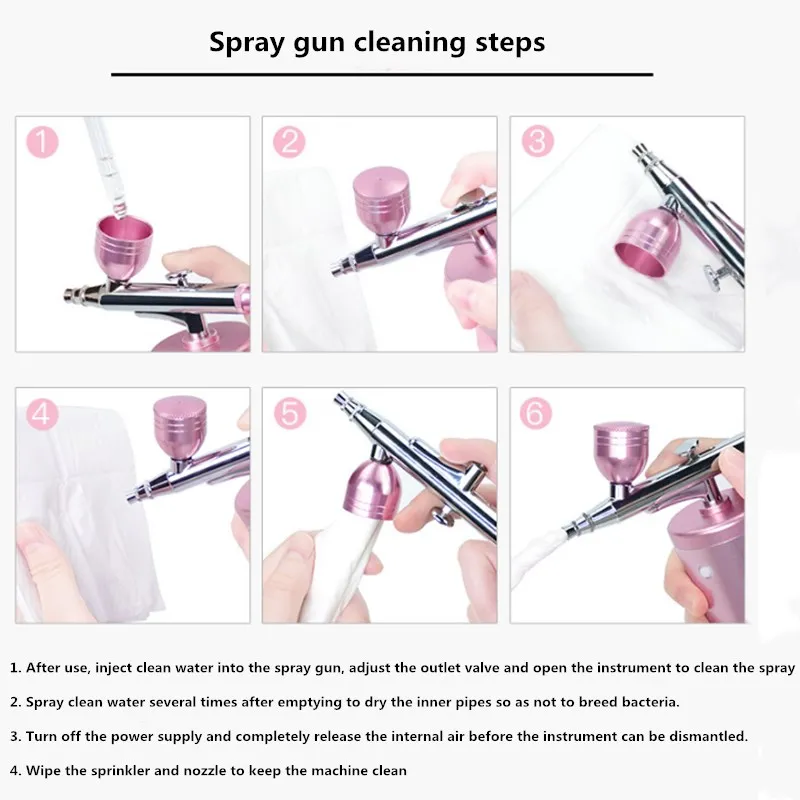 Spray gun cleaning steps

1

2

3

4

5

6

1. After use, inject clean water into the spray gun, adjust the outlet valve and open the instrument to clean the spray

2. Spray clean water several times after emptying to dry the inner pipes so as not to breed bacteria.

3. Turn off the power supply and completely release the internal air before the instrument can be dismantled.

4. Wipe the sprinkler and nozzle to keep the machine clean