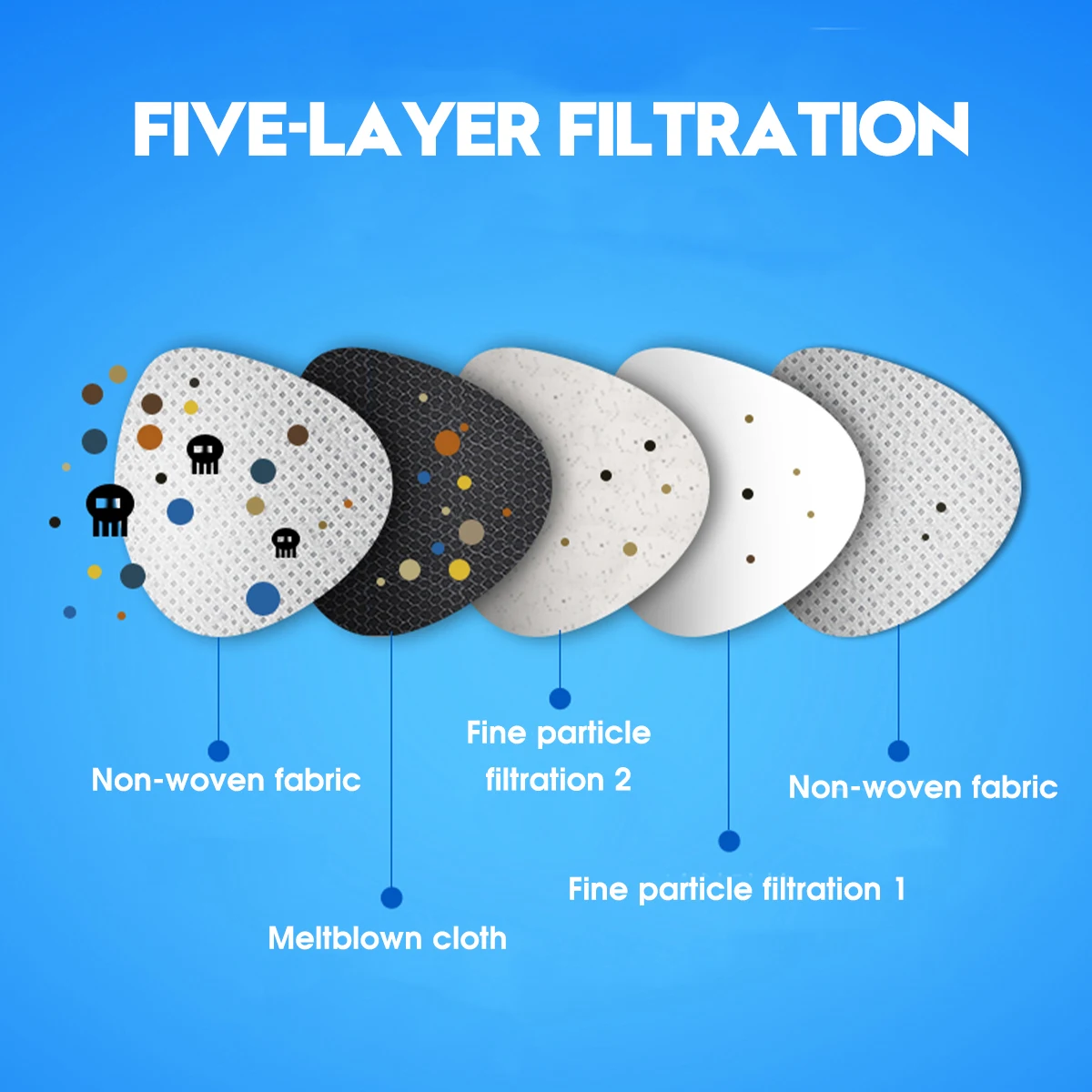 FIVE-LAYER FILTRATION

Non-woven fabric

Meltblown cloth

Fine particle filtration 2

Fine particle filtration 1

Non-woven fabric