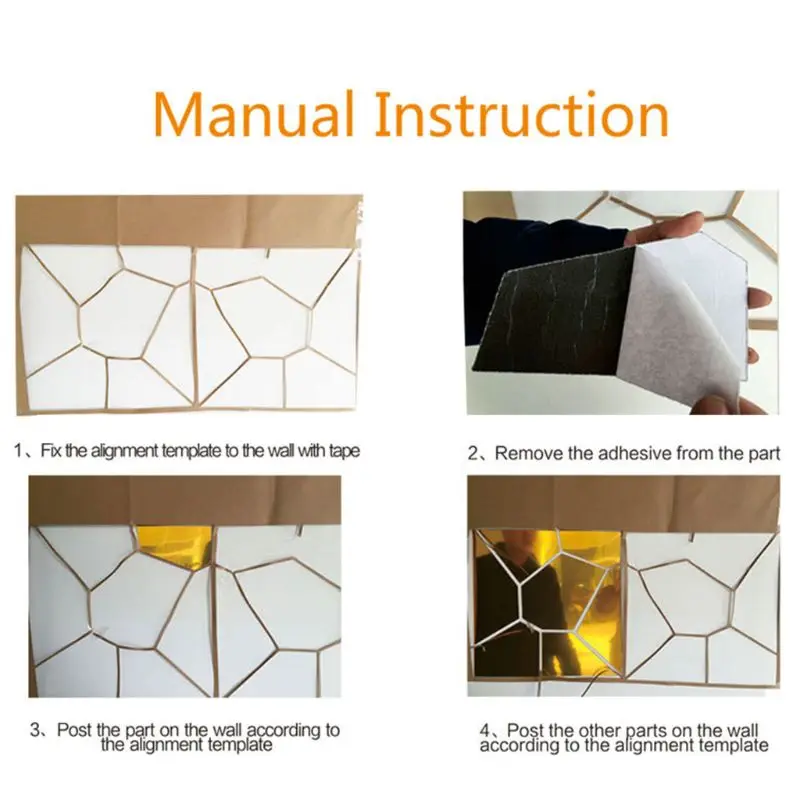 Manual Instruction

1、Fix the alignment template to the wall with tape

2、Remove the adhesive from the part

3、Post the part on the wall according to the alignment template

4、Post the other parts on the wall according to the alignment template