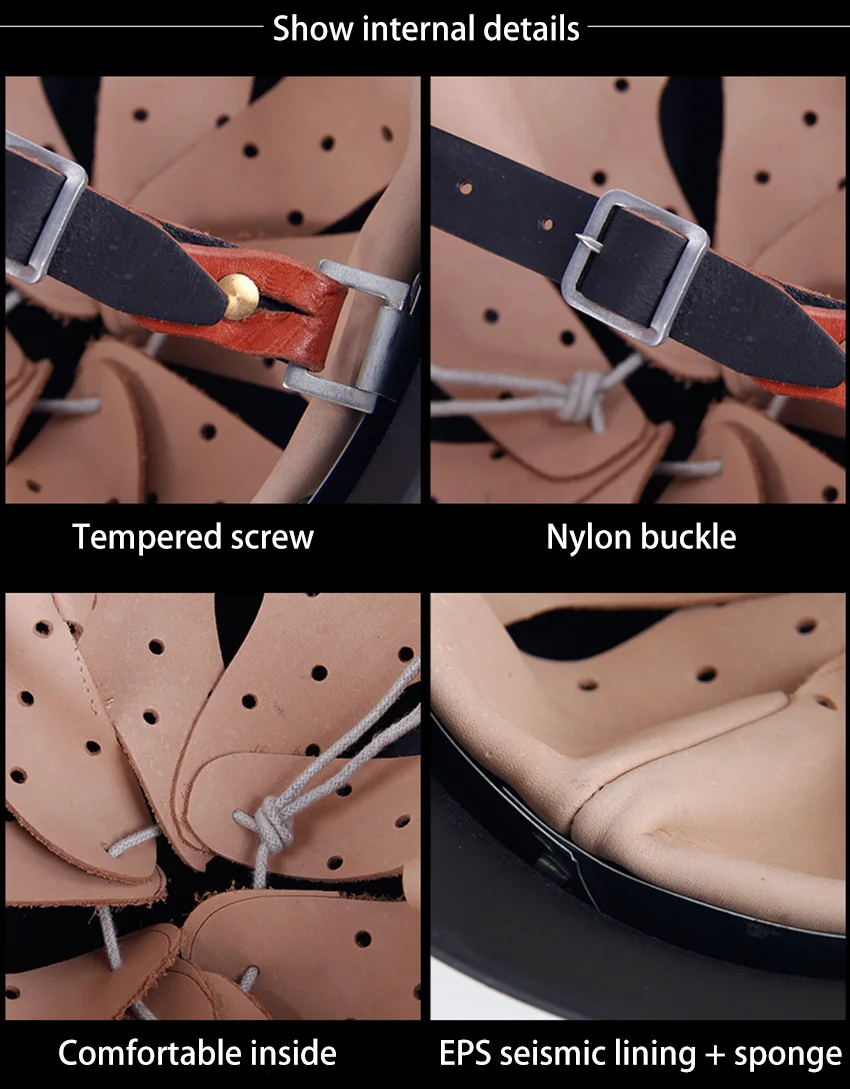 Show internal details

Tempered screw

Nylon buckle

Comfortable inside

EPS seismic lining + sponge