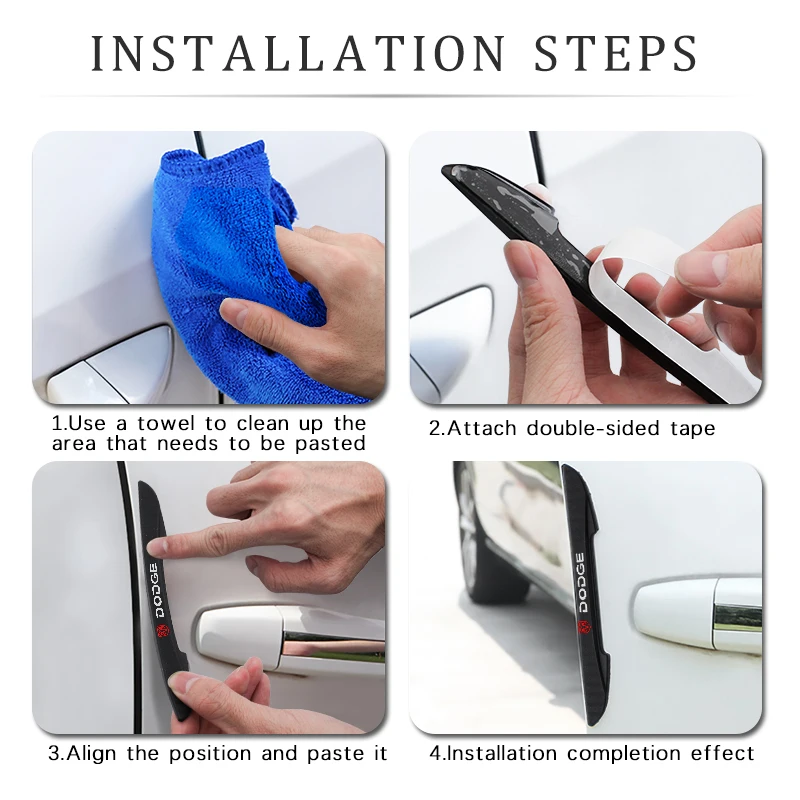 INSTALLATION STEPS

1.Use a towel to clean up the area that needs to be pasted

2.Attach double-sided tape

DODGE

3.Align the position and paste it

DODGE

4.Installation completion effect