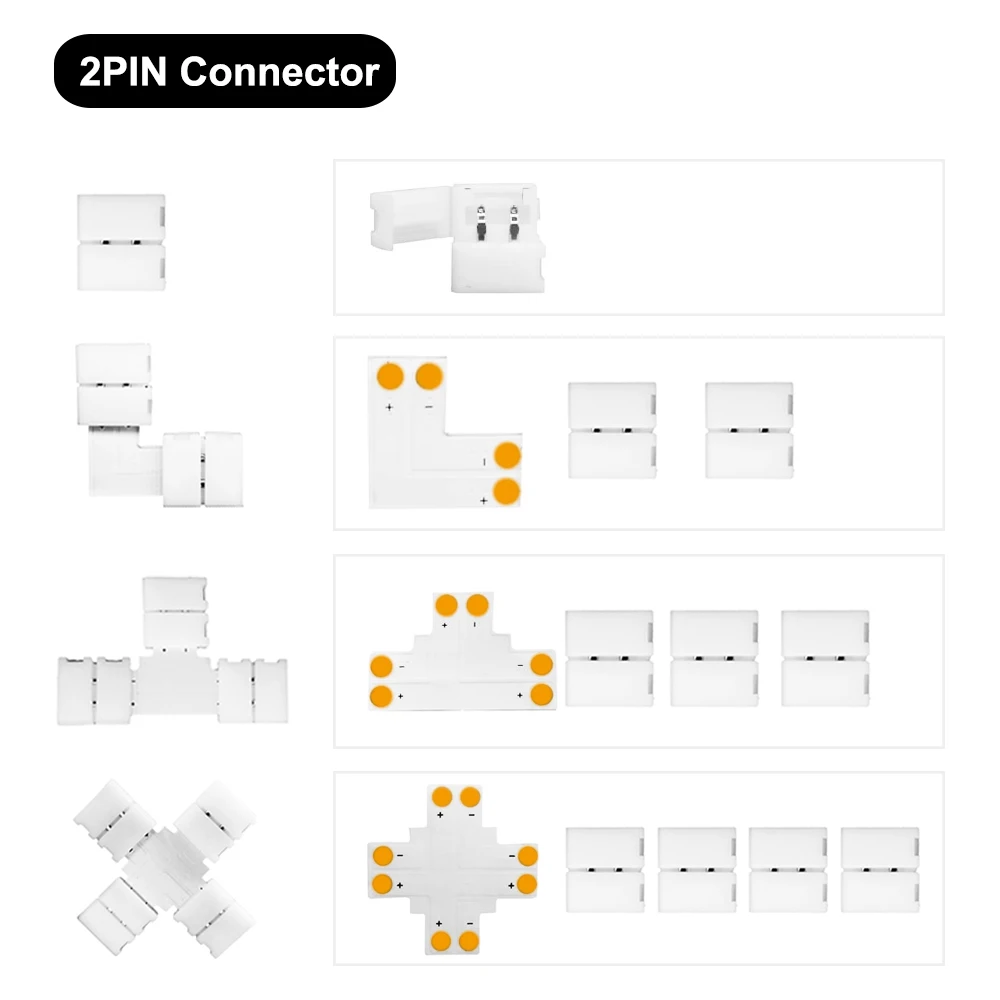 2PIN Connector

+ −
−
+

+ −
− −
+ +

+ −
− −
+ +
+ −