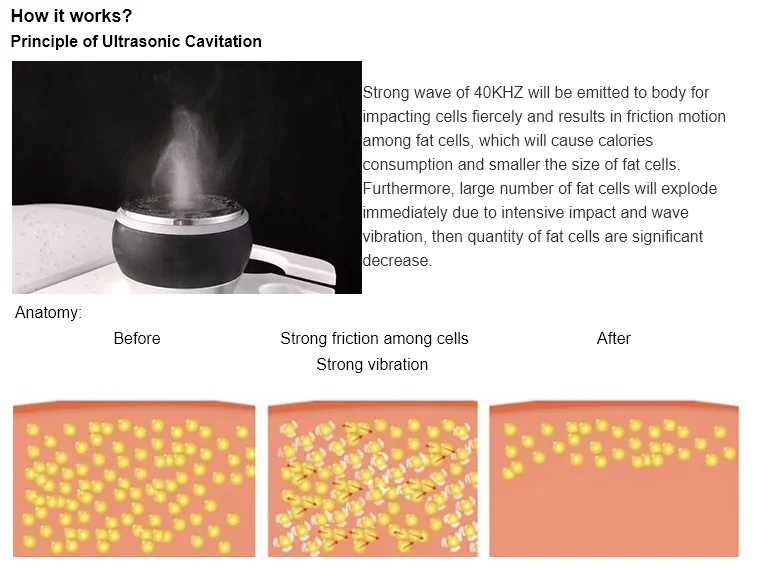 How it works?
Principle of Ultrasonic Cavitation

Strong wave of 40KHZ will be emitted to body for impacting cells fiercely and results in friction motion among fat cells, which will cause calories consumption and smaller the size of fat cells. Furthermore, large number of fat cells will explode immediately due to intensive impact and wave vibration, then quantity of fat cells are significant decrease.

Anatomy:

Before

Strong friction among cells
Strong vibration

After