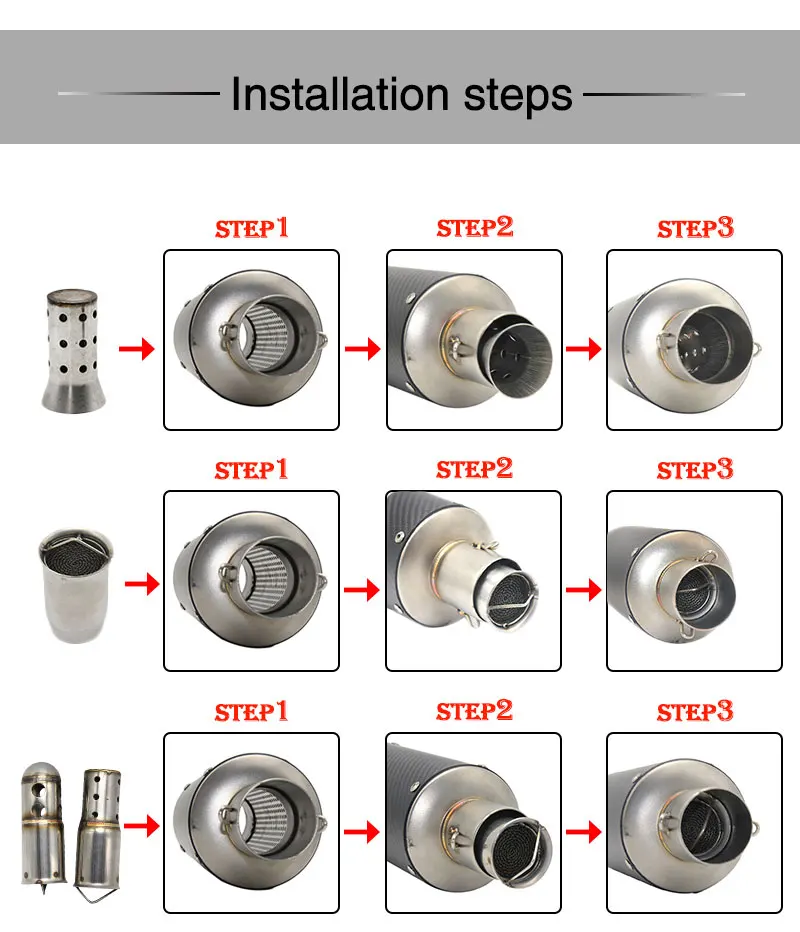 Installation steps

STEP1

STEP2

STEP3

STEP1

STEP2

STEP3

STEP1

STEP2

STEP3