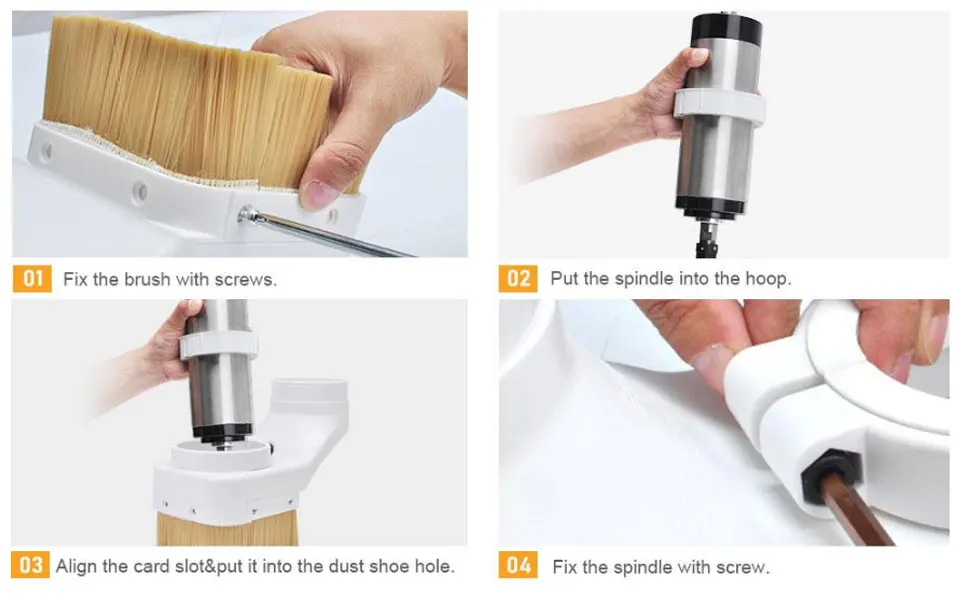 01 Fix the brush with screws.

02 Put the spindle into the hoop.

03 Align the card slot&put it into the dust shoe hole.

04 Fix the spindle with screw.