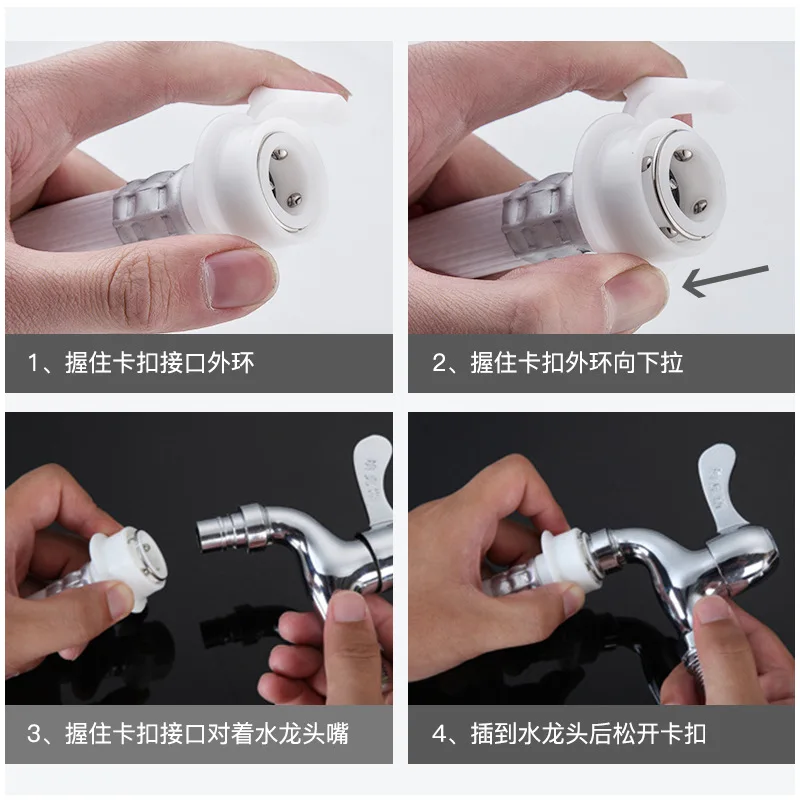 1、握住卡扣接口外环

2、握住卡扣外环向下拉

3、握住卡扣接口对着水龙头嘴

4、插到水龙头后松开卡扣