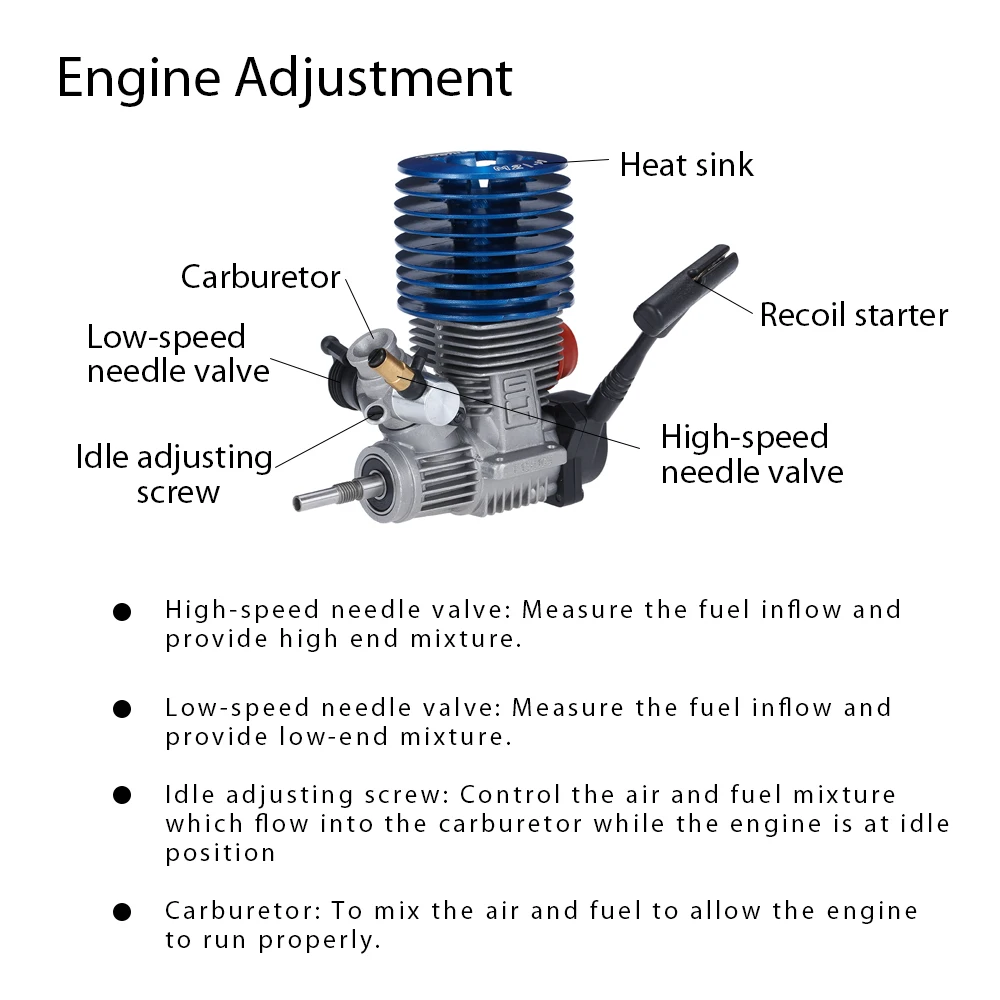 Engine Adjustment

Heat sink

Carburetor

Recoil starter

Low-speed needle valve

Idle adjusting screw

High-speed needle valve

● High-speed needle valve: Measure the fuel inflow and provide high end mixture.

● Low-speed needle valve: Measure the fuel inflow and provide low-end mixture.

● Idle adjusting screw: Control the air and fuel mixture which flow into the carburetor while the engine is at idle position

● Carburetor: To mix the air and fuel to allow the engine to run properly.