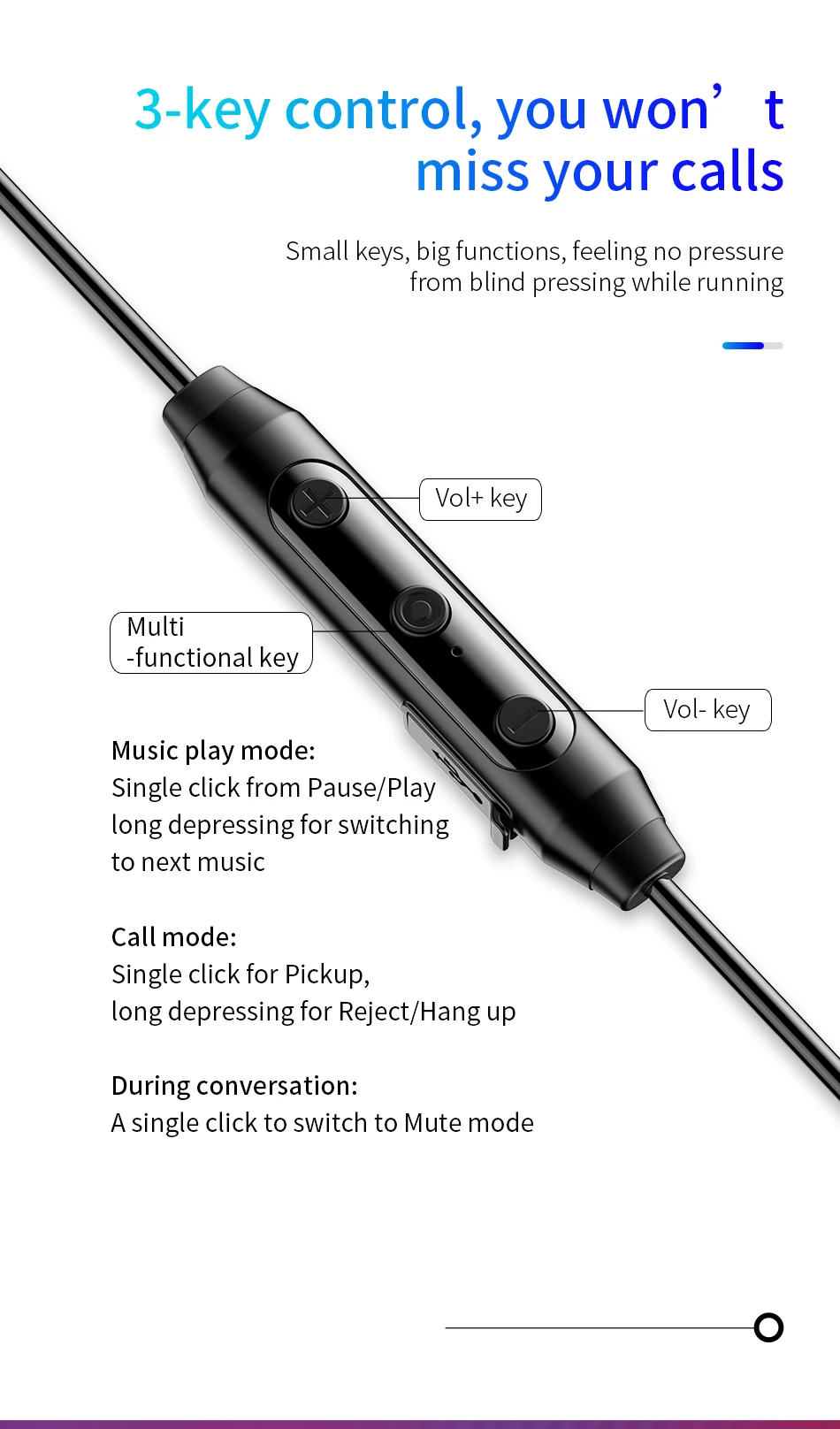 3-key control, you won’ t miss your calls

Small keys, big functions, feeling no pressure from blind pressing while running

Vol+ key

Multi -functional key

Vol- key

Music play mode:
Single click from Pause/Play long depressing for switching to next music

Call mode:
Single click for Pickup, long depressing for Reject/Hang up

During conversation:
A single click to switch to Mute mode