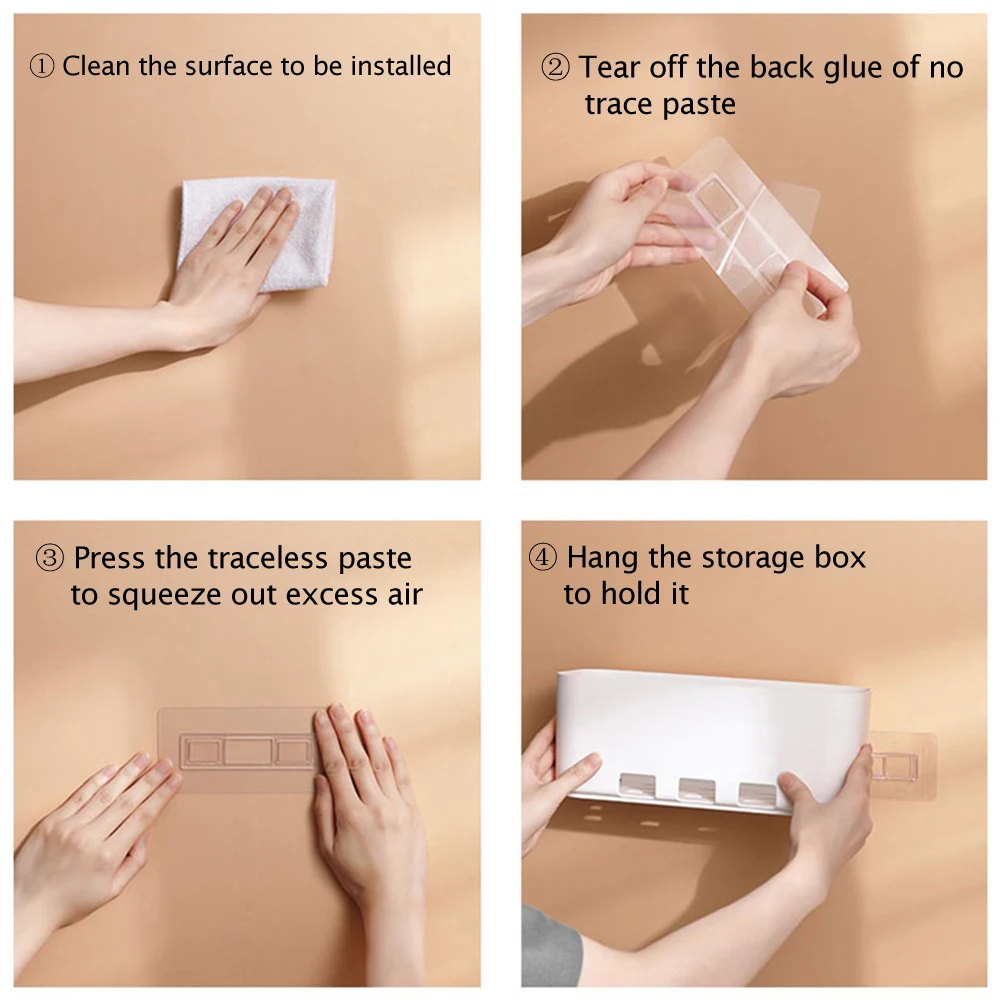 ① Clean the surface to be installed

② Tear off the back glue of no trace paste

③ Press the traceless paste to squeeze out excess air

④ Hang the storage box to hold it