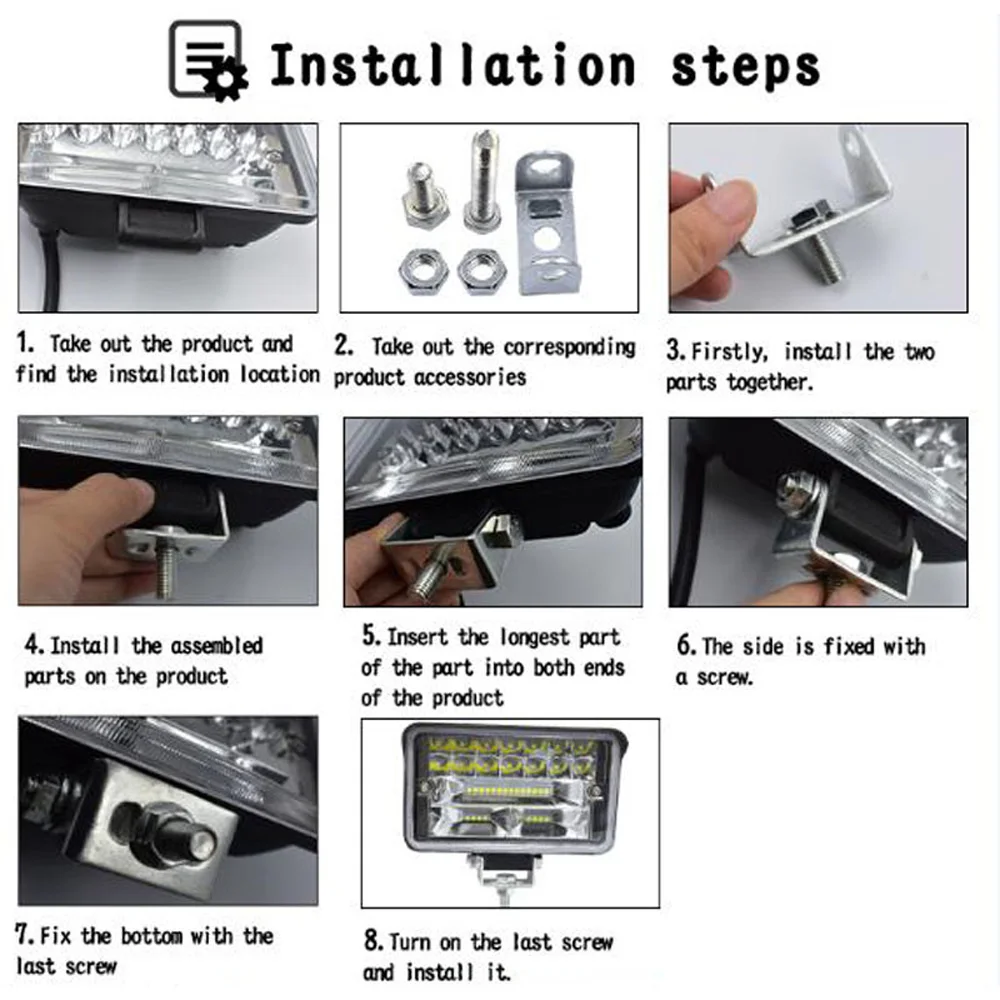 Installation steps

1. Take out the product and find the installation location

2. Take out the corresponding product accessories

3. Firstly, install the two parts together.

4. Install the assembled parts on the product

5. Insert the longest part of the part into both ends of the product

6. The side is fixed with a screw.

7. Fix the bottom with the last screw

8. Turn on the last screw and install it.