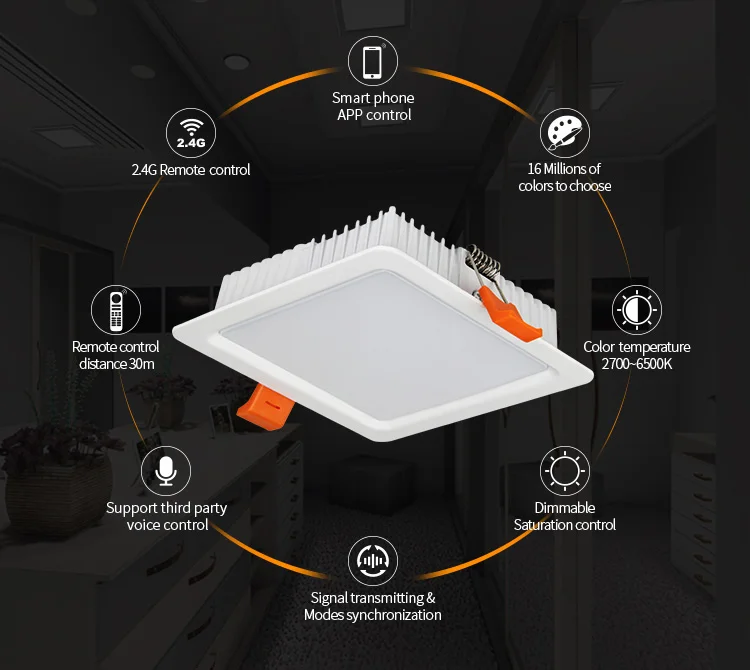 Smart phone
APP control

2.4G

2.4G Remote control

16 Millions of
colors to choose

Remote control
distance 30m

Color temperature
2700~6500K

Support third party
voice control

Dimmable
Saturation control

Signal transmitting &
Modes synchronization