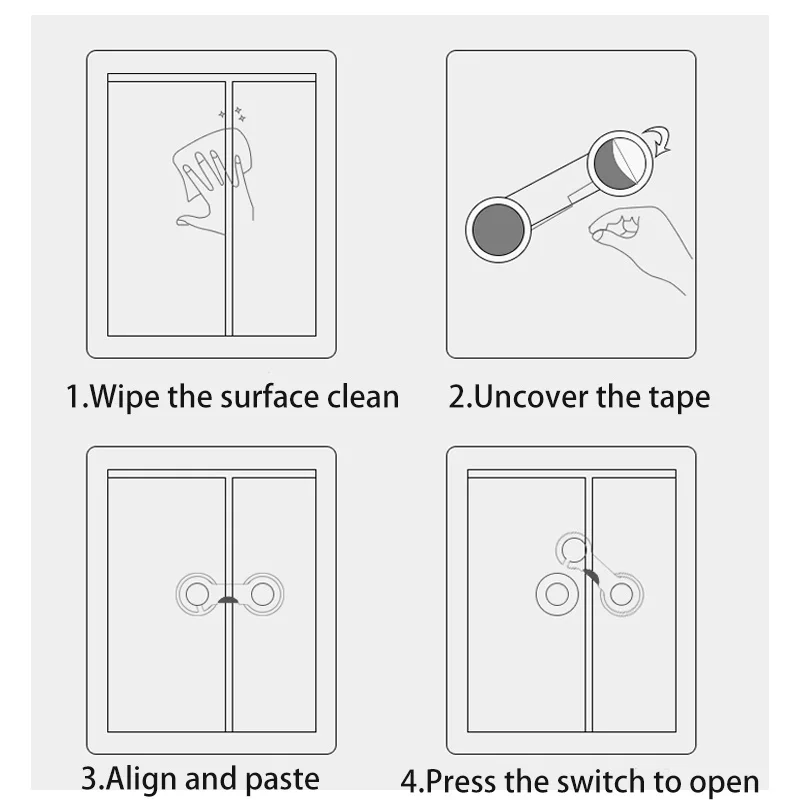 1.Wipe the surface clean

2.Uncover the tape

3.Align and paste

4.Press the switch to open