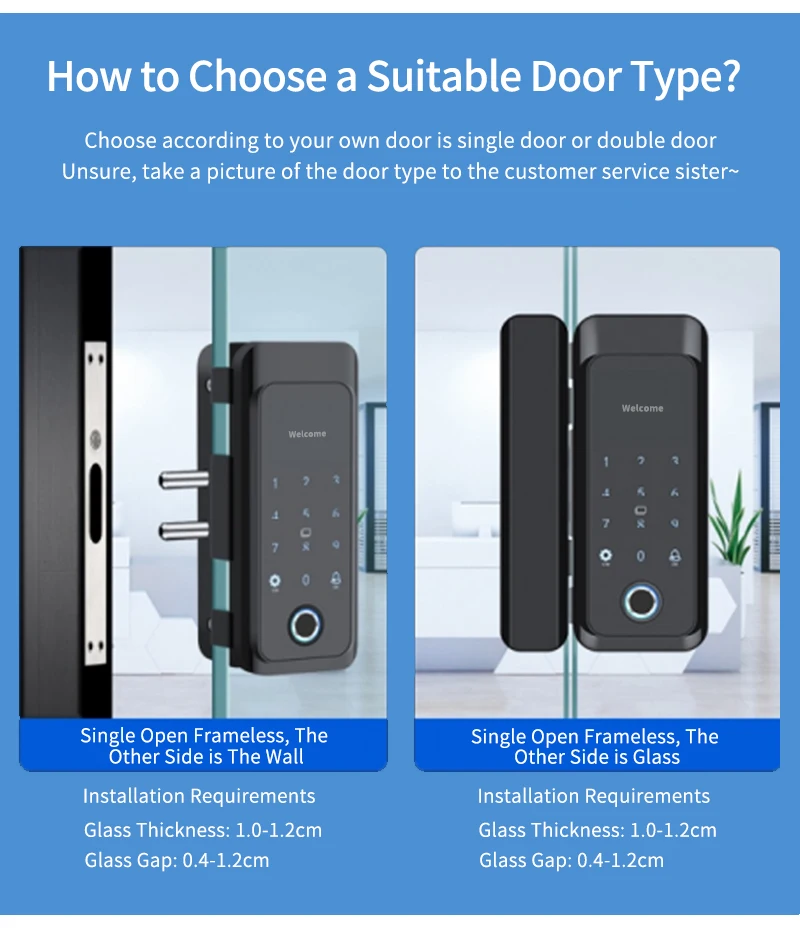 How to Choose a Suitable Door Type?

Choose according to your own door is single door or double door
Unsure, take a picture of the door type to the customer service sister~

Welcome

1 2 3
4 5 6
7 8 9
0

Single Open Frameless, The Other Side is The Wall

Installation Requirements
Glass Thickness: 1.0-1.2cm
Glass Gap: 0.4-1.2cm

Welcome

1 2 3
4 5 6
7 8 9
0

Single Open Frameless, The Other Side is Glass

Installation Requirements
Glass Thickness: 1.0-1.2cm
Glass Gap: 0.4-1.2cm