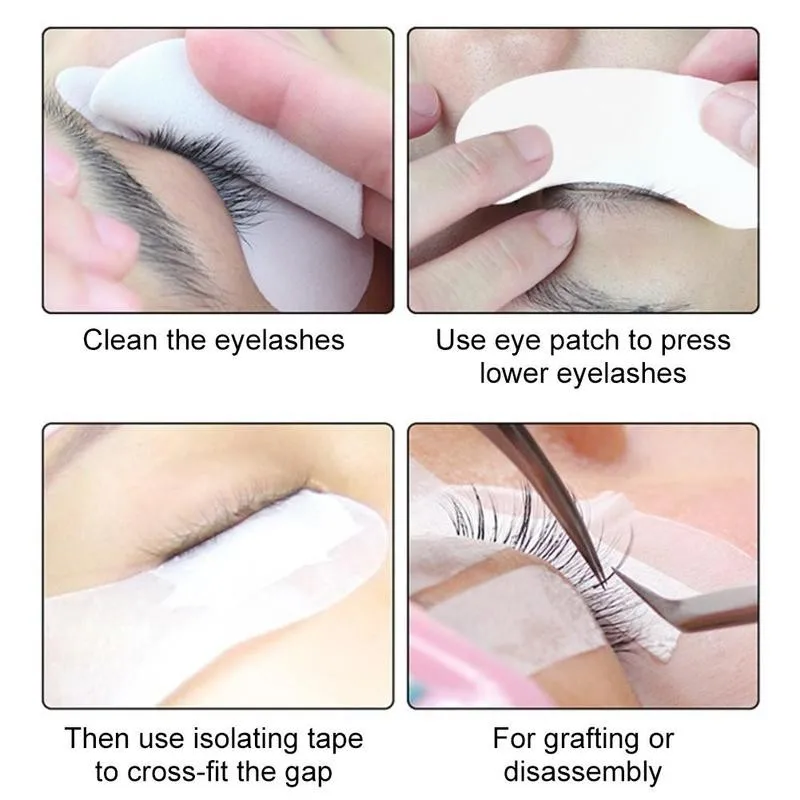 Clean the eyelashes

Use eye patch to press lower eyelashes

Then use isolating tape to cross-fit the gap

For grafting or disassembly