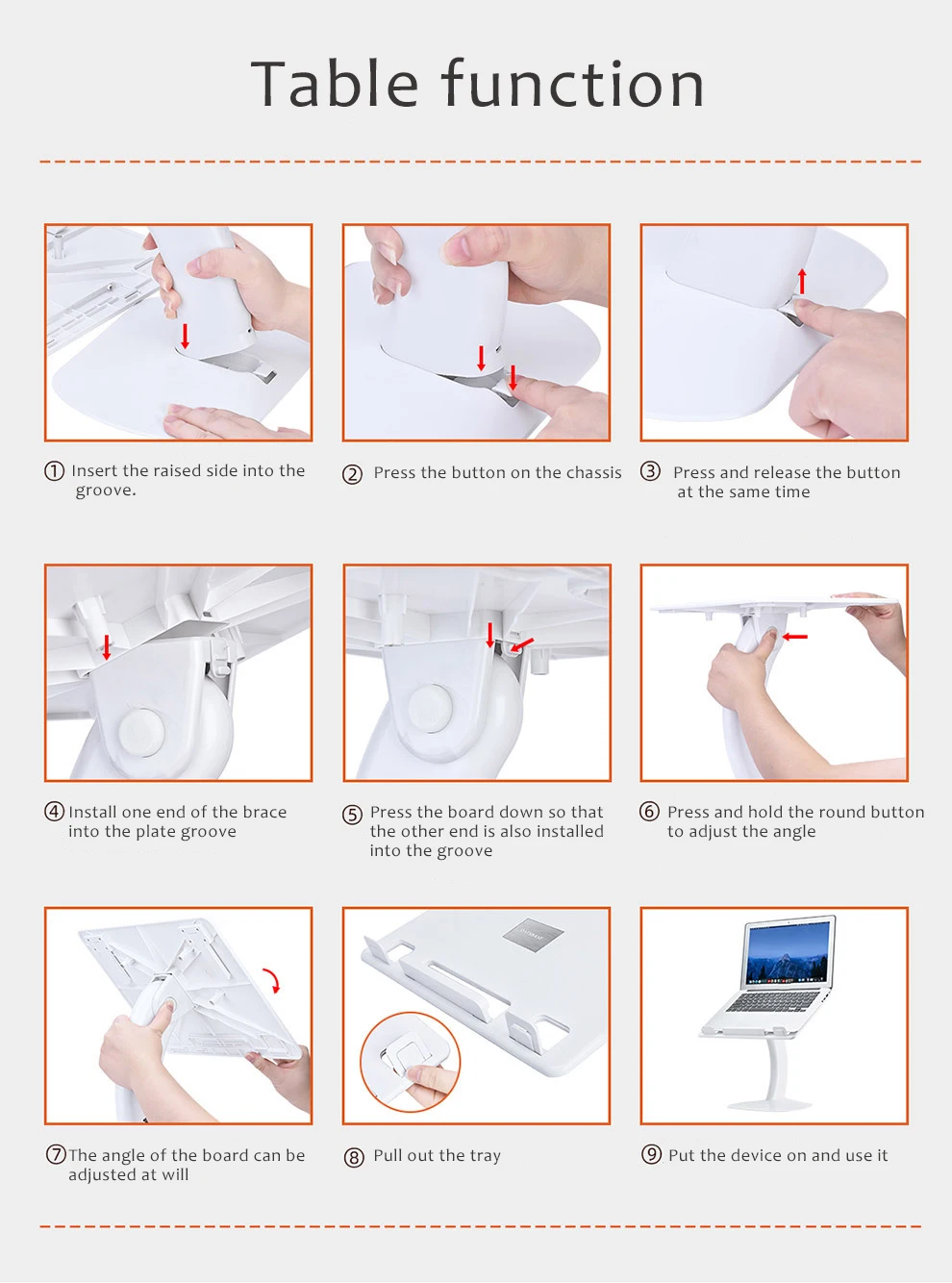 Table function

① Insert the raised side into the groove.

② Press the button on the chassis

③ Press and release the button at the same time

④ Install one end of the brace into the plate groove

⑤ Press the board down so that the other end is also installed into the groove

⑥ Press and hold the round button to adjust the angle

⑦ The angle of the board can be adjusted at will

⑧ Pull out the tray

⑨ Put the device on and use it