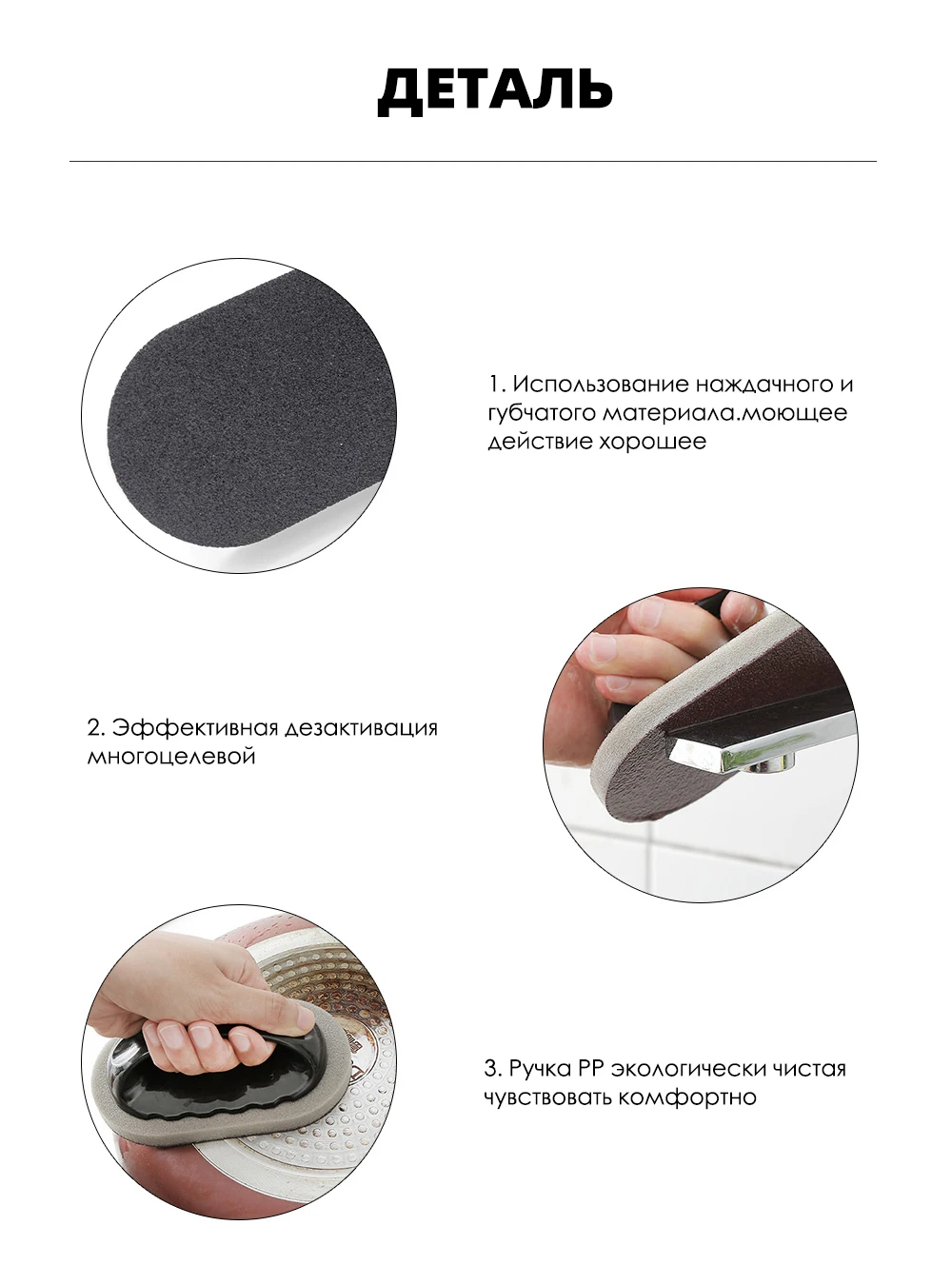 ДЕТАЛЬ

1. Использование наждачного и губчатого материала.моющее действие хорошее

2. Эффективная дезактивация многоцелевой

3. Ручка PP экологически чистая чувствовать комфортно