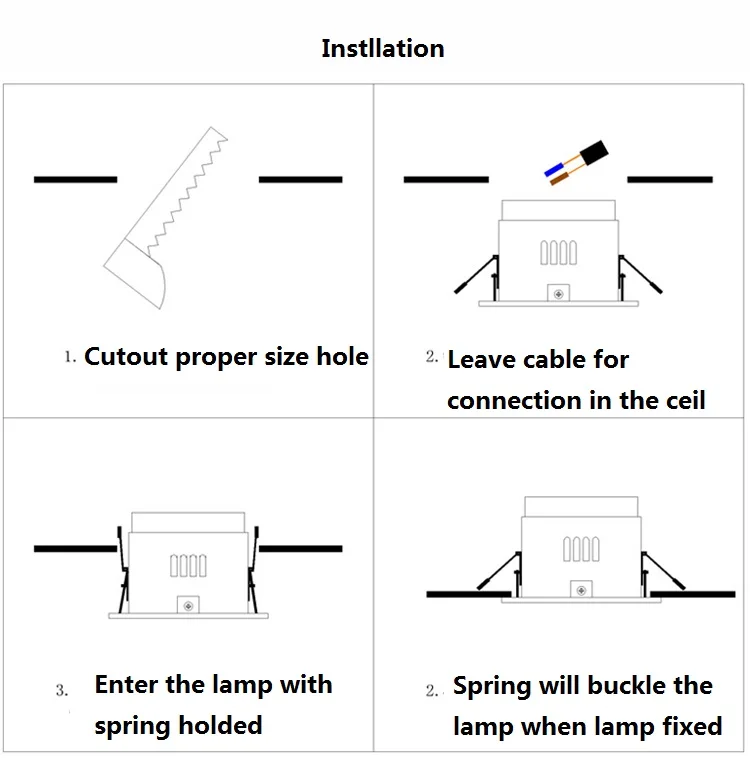 Instllation

1. Cutout proper size hole

2. Leave cable for connection in the ceil

3. Enter the lamp with spring holded

2. Spring will buckle the lamp when lamp fixed