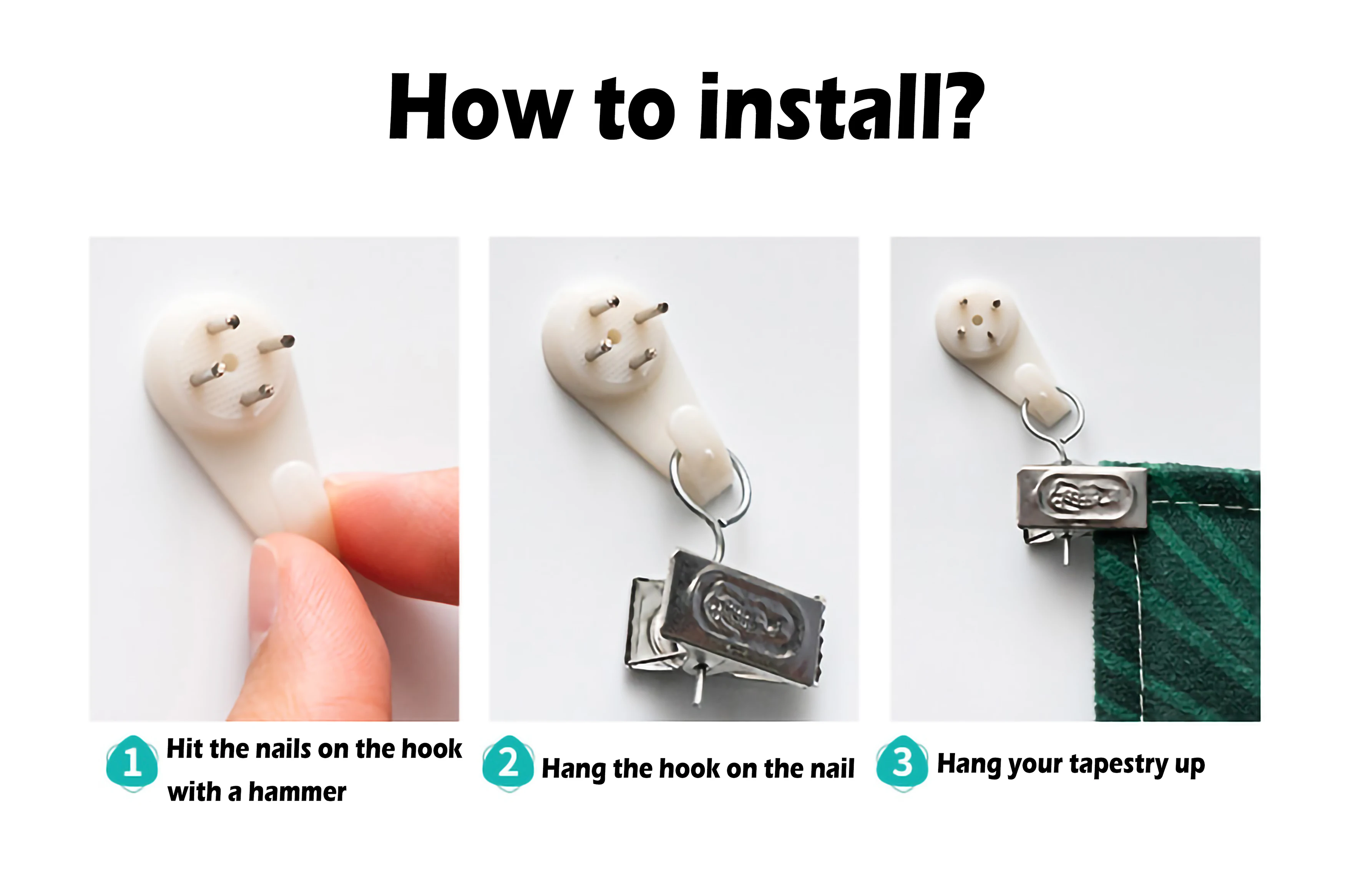 How to install?

1 Hit the nails on the hook with a hammer

2 Hang the hook on the nail

3 Hang your tapestry up