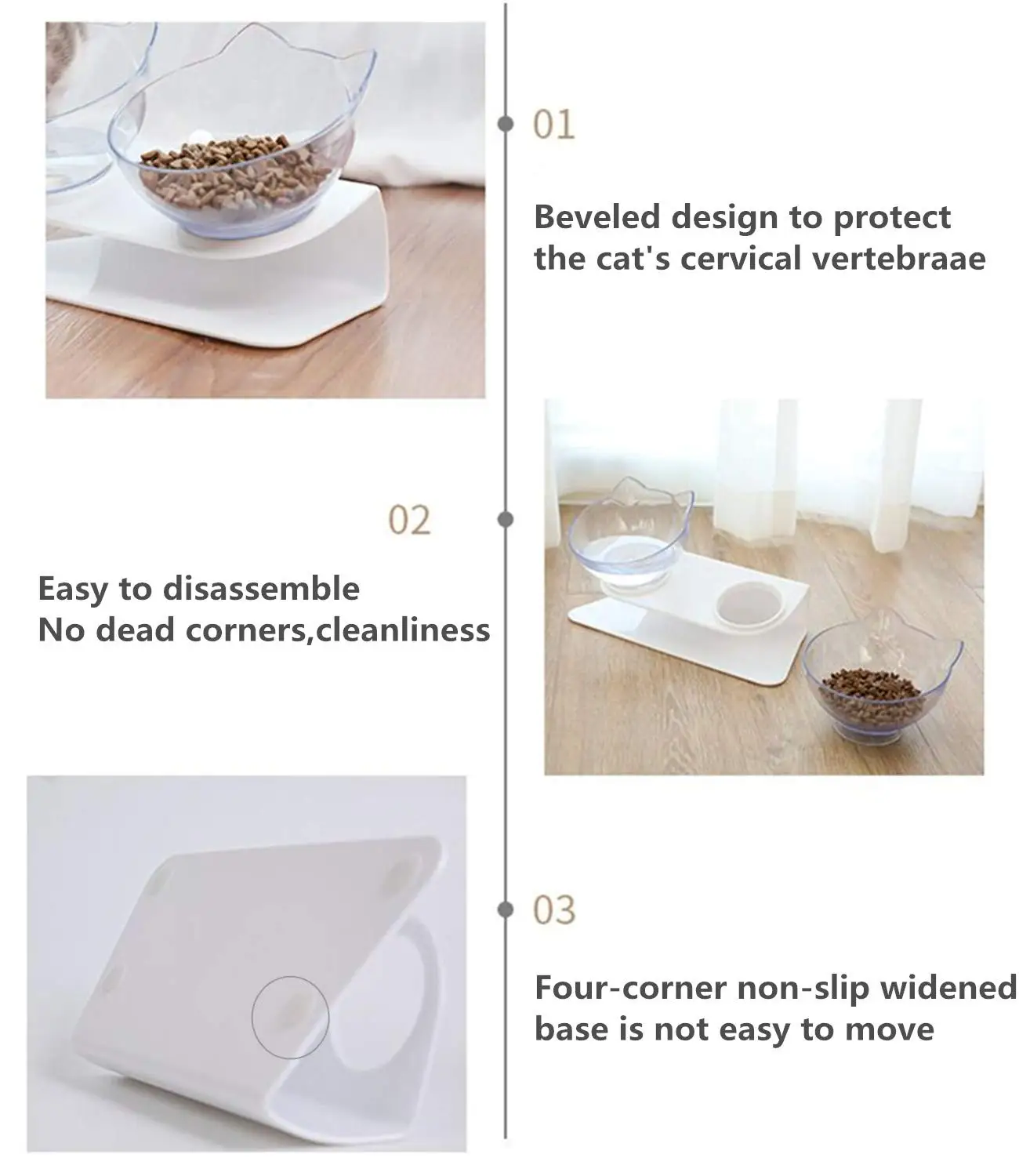 01

Beveled design to protect the cat's cervical vertebraae

02

Easy to disassemble
No dead corners,cleanliness

03

Four-corner non-slip widened base is not easy to move