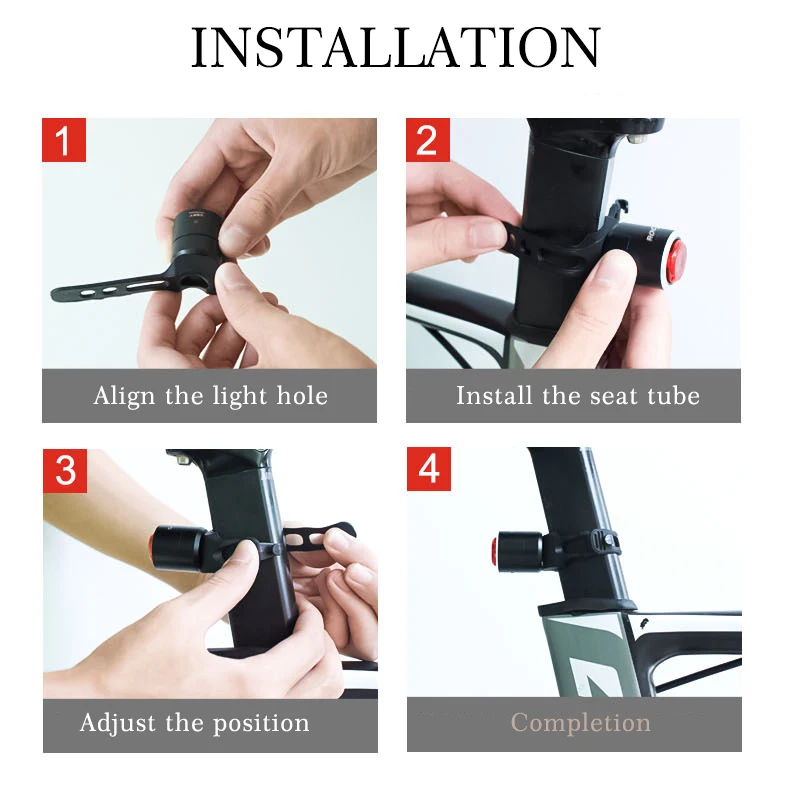 INSTALLATION

1

Align the light hole

2

Install the seat tube

3

Adjust the position

4

Completion