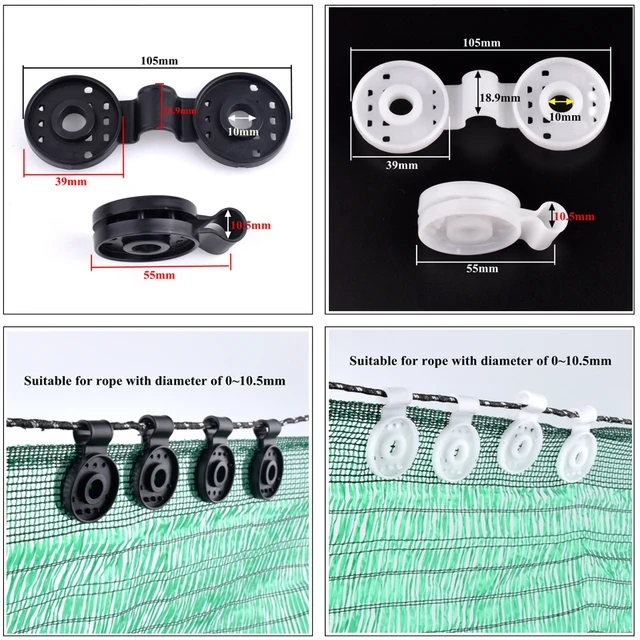 105mm
18.9mm
10mm
39mm
10.5mm
55mm

105mm
18.9mm
10mm
39mm
10.5mm
55mm

Suitable for rope with diameter of 0~10.5mm

Suitable for rope with diameter of 0~10.5mm