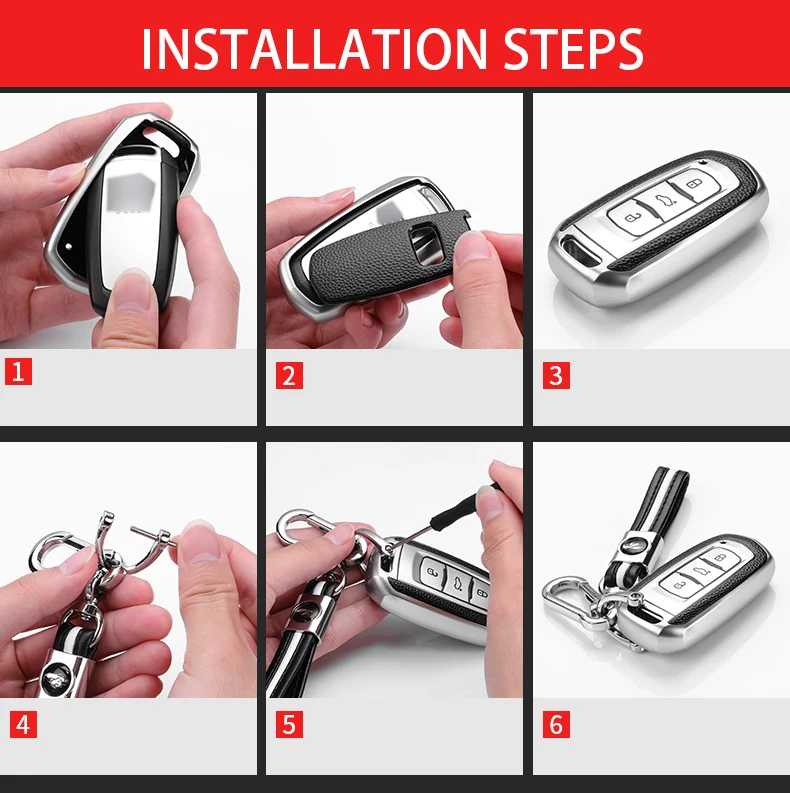 INSTALLATION STEPS

1

2

3

4

5

6