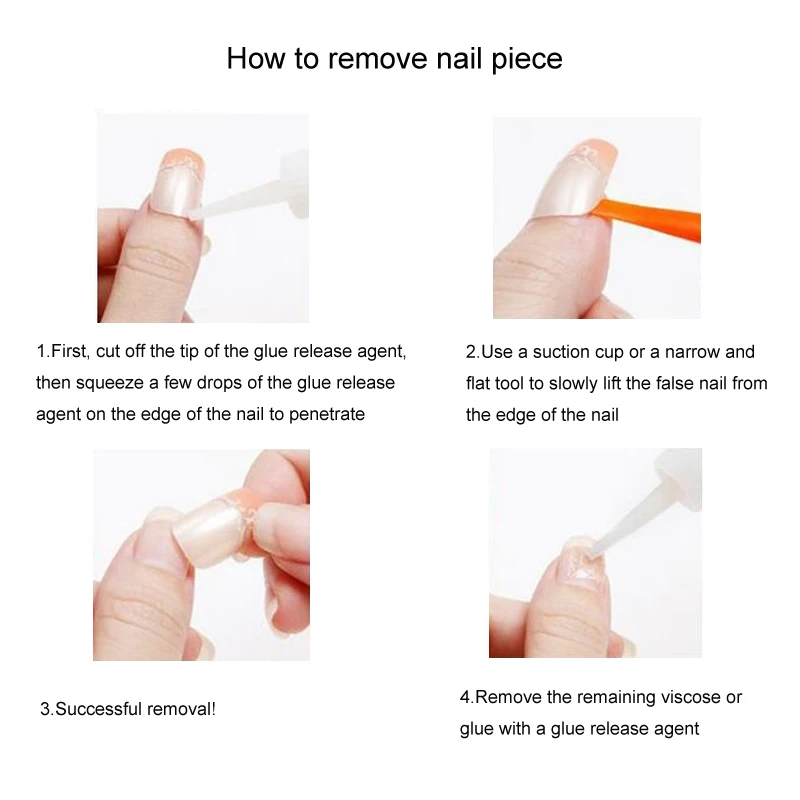 How to remove nail piece

1.First, cut off the tip of the glue release agent, then squeeze a few drops of the glue release agent on the edge of the nail to penetrate

2.Use a suction cup or a narrow and flat tool to slowly lift the false nail from the edge of the nail

3.Successful removal!

4.Remove the remaining viscose or glue with a glue release agent