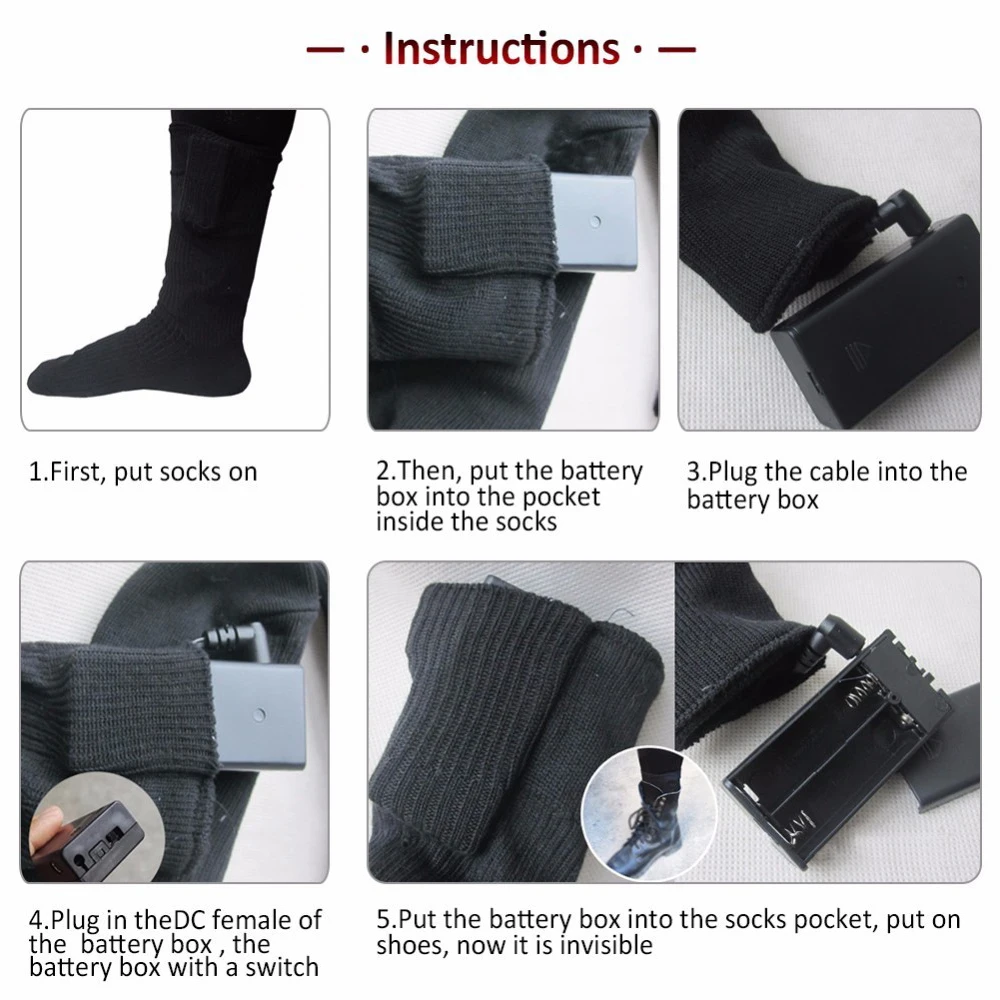 — · Instructions · —

1.First, put socks on

2.Then, put the battery box into the pocket inside the socks

3.Plug the cable into the battery box

4.Plug in theDC female of the battery box , the battery box with a switch

5.Put the battery box into the socks pocket, put on shoes, now it is invisible