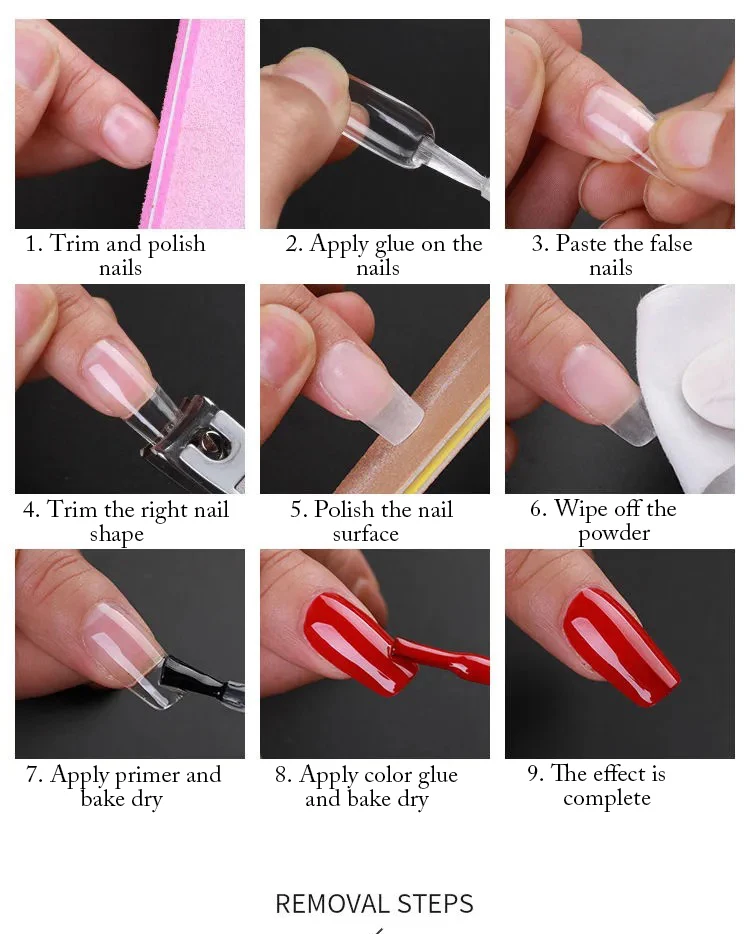 1. Trim and polish nails

2. Apply glue on the nails

3. Paste the false nails

4. Trim the right nail shape

5. Polish the nail surface

6. Wipe off the powder

7. Apply primer and bake dry

8. Apply color glue and bake dry

9. The effect is complete

REMOVAL STEPS