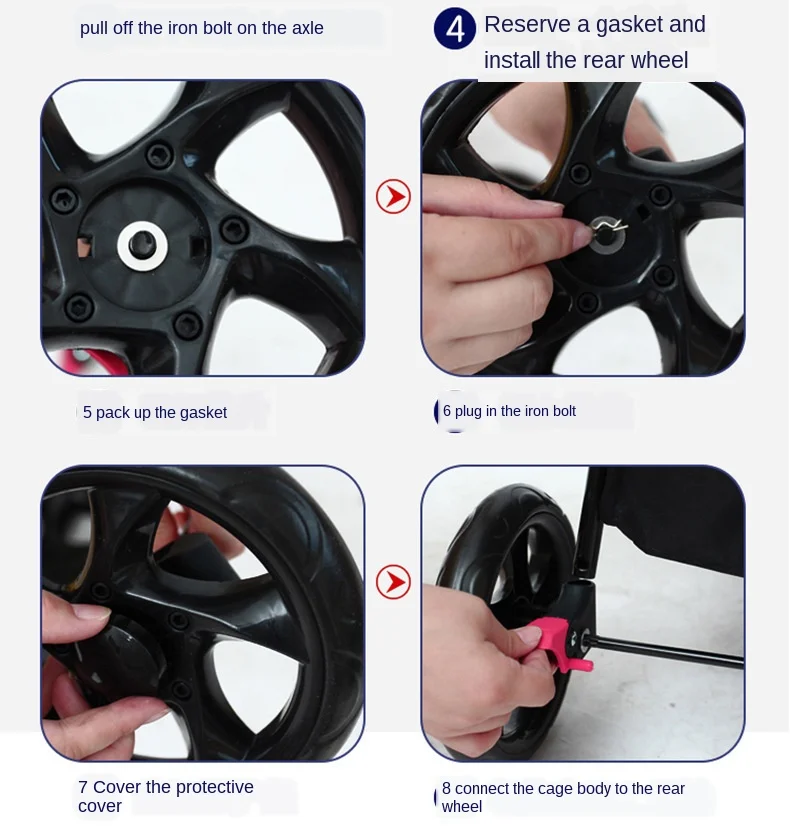 pull off the iron bolt on the axle

4 Reserve a gasket and install the rear wheel

5 pack up the gasket

6 plug in the iron bolt

7 Cover the protective cover

8 connect the cage body to the rear wheel