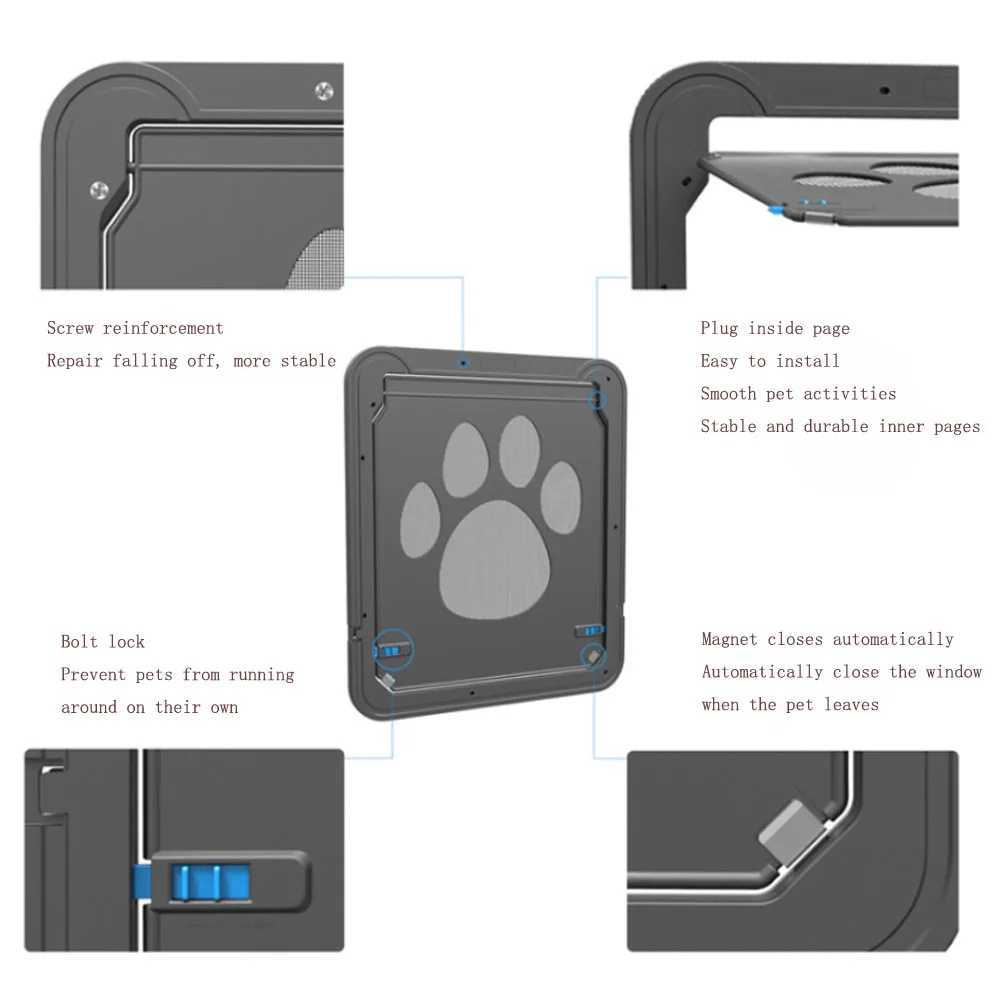 Screw reinforcement
Repair falling off, more stable

Plug inside page
Easy to install
Smooth pet activities
Stable and durable inner pages

Bolt lock
Prevent pets from running around on their own

Magnet closes automatically
Automatically close the window when the pet leaves