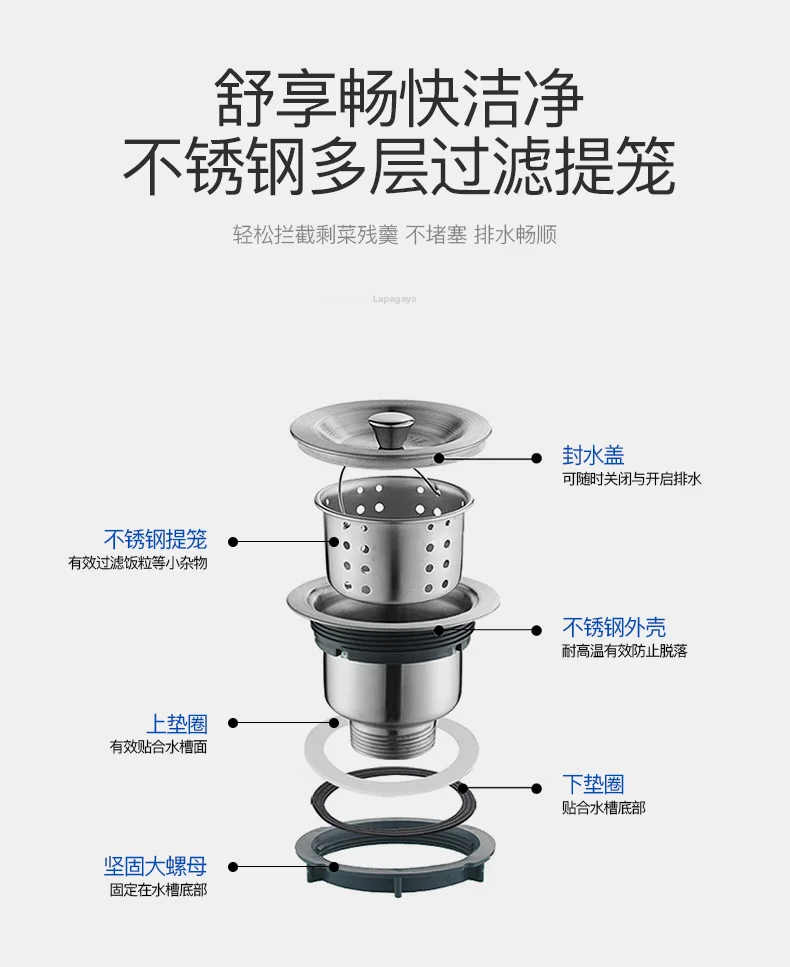 舒享畅快洁净
不锈钢多层过滤提笼

轻松拦截剩菜残羹 不堵塞 排水畅顺

Lapagayo

封水盖
可随时关闭与开启排水

不锈钢提笼
有效过滤饭粒等小杂物

不锈钢外壳
耐高温有效防止脱落

上垫圈
有效贴合水槽面

下垫圈
贴合水槽底部

坚固大螺母
固定在水槽底部