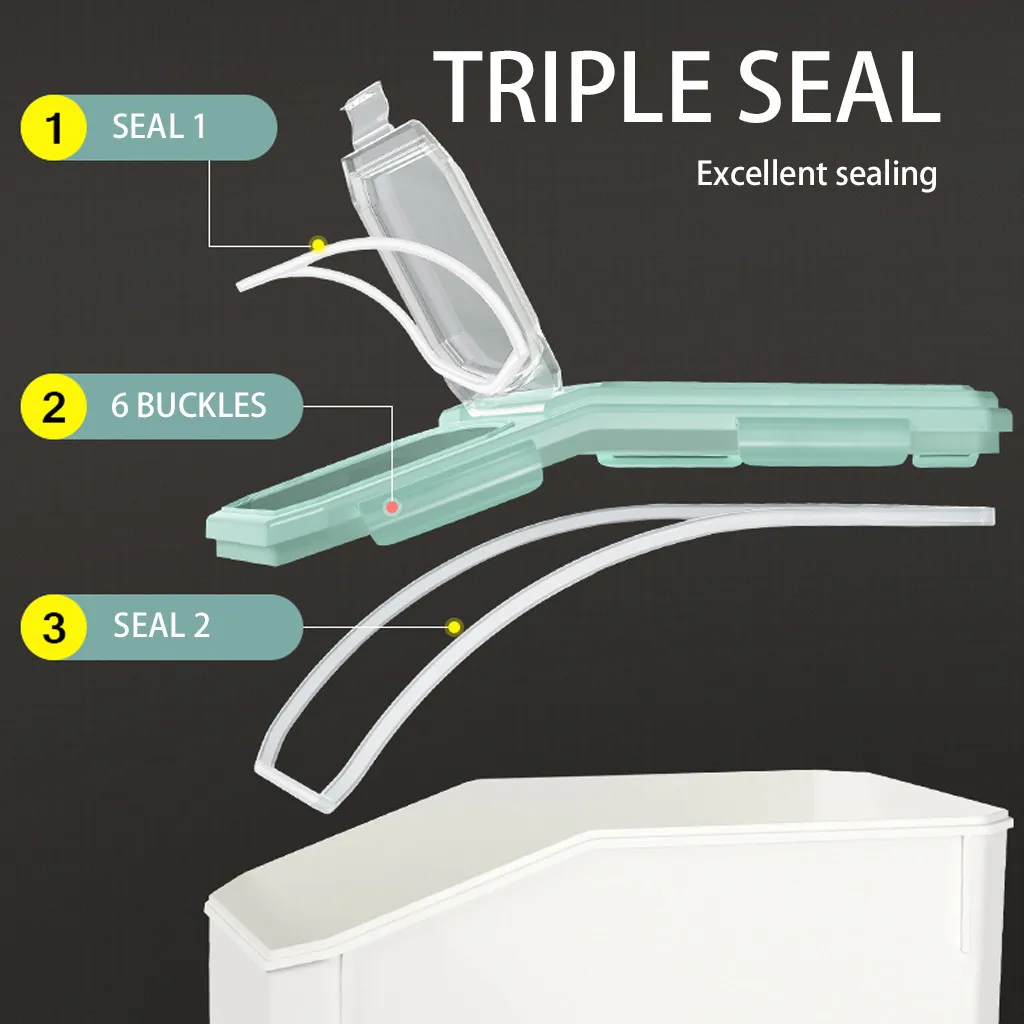 TRIPLE SEAL

Excellent sealing

1 SEAL 1

2 6 BUCKLES

3 SEAL 2