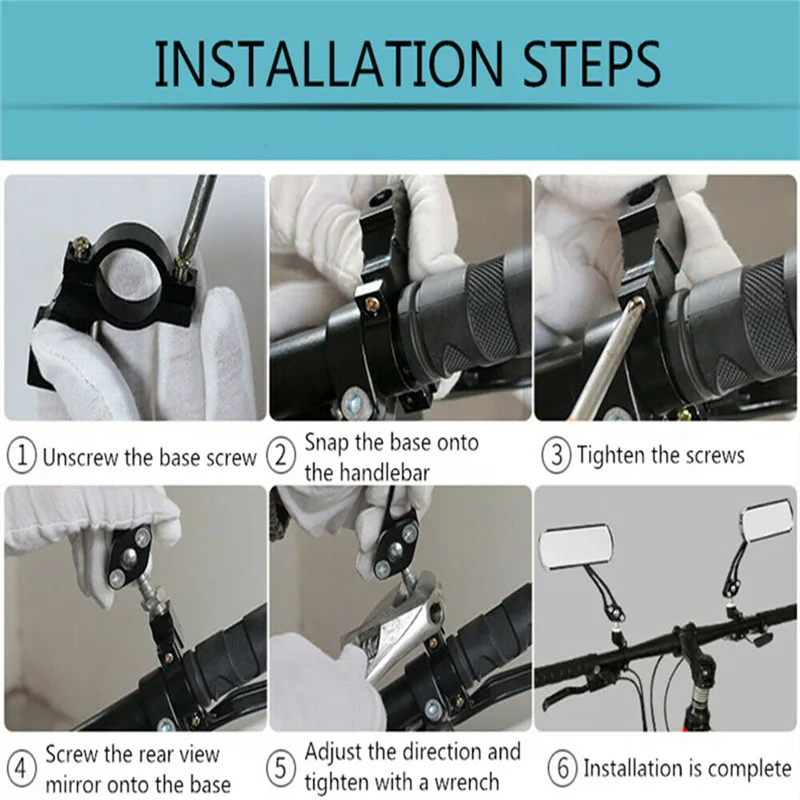 INSTALLATION STEPS

① Unscrew the base screw

② Snap the base onto the handlebar

③ Tighten the screws

④ Screw the rear view mirror onto the base

⑤ Adjust the direction and tighten with a wrench

⑥ Installation is complete