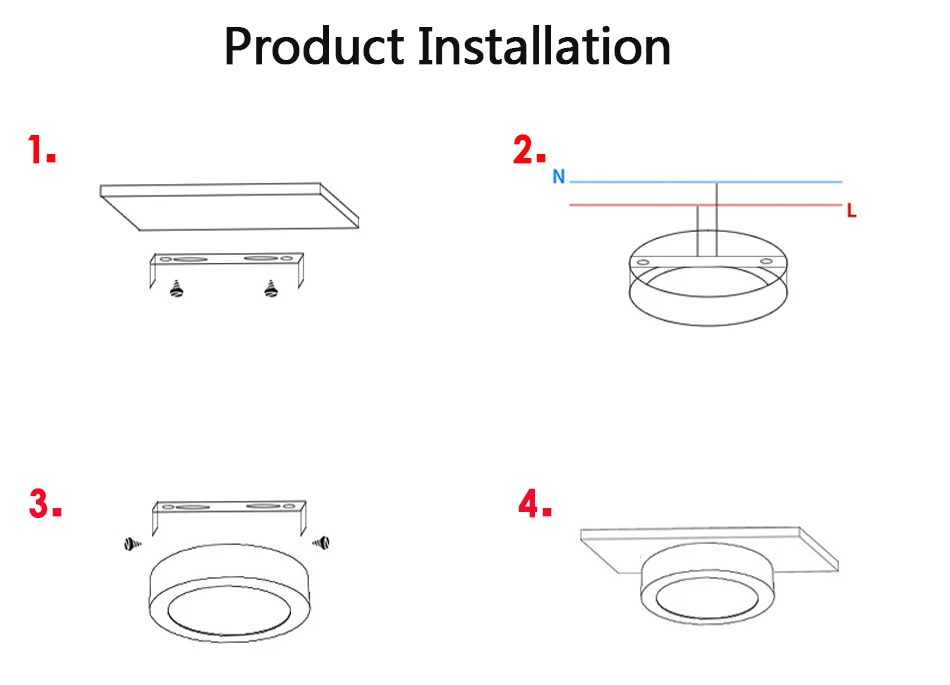 Product Installation

1.

2.

N

L

3.

4.