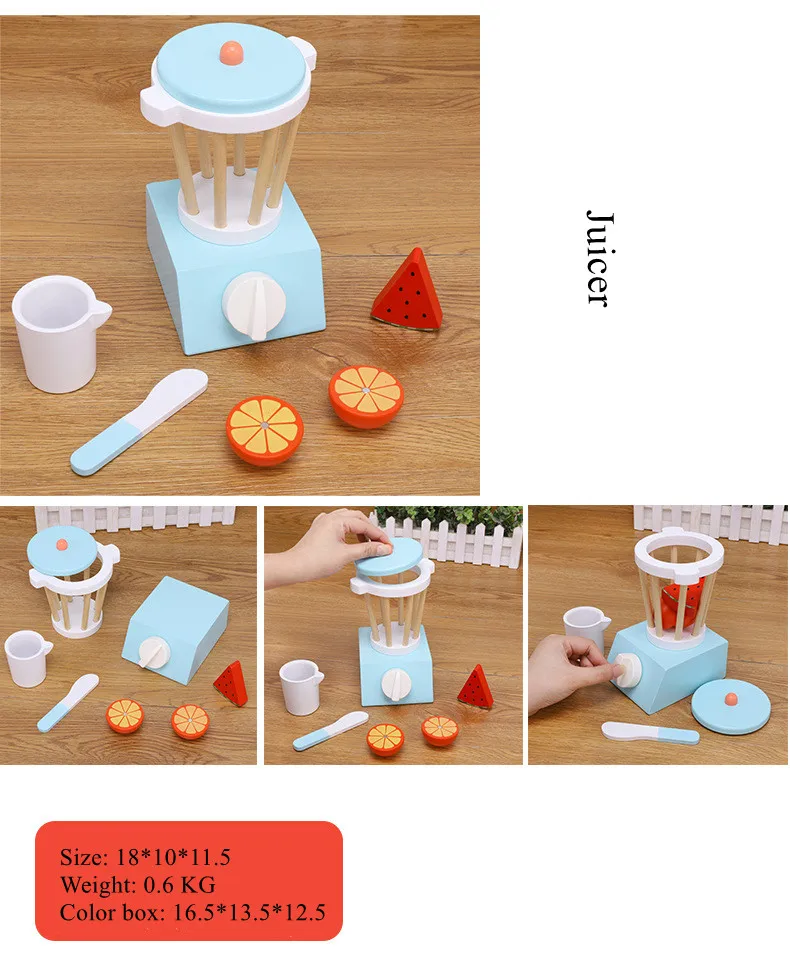 Juicer

Size: 18*10*11.5
Weight: 0.6 KG
Color box: 16.5*13.5*12.5