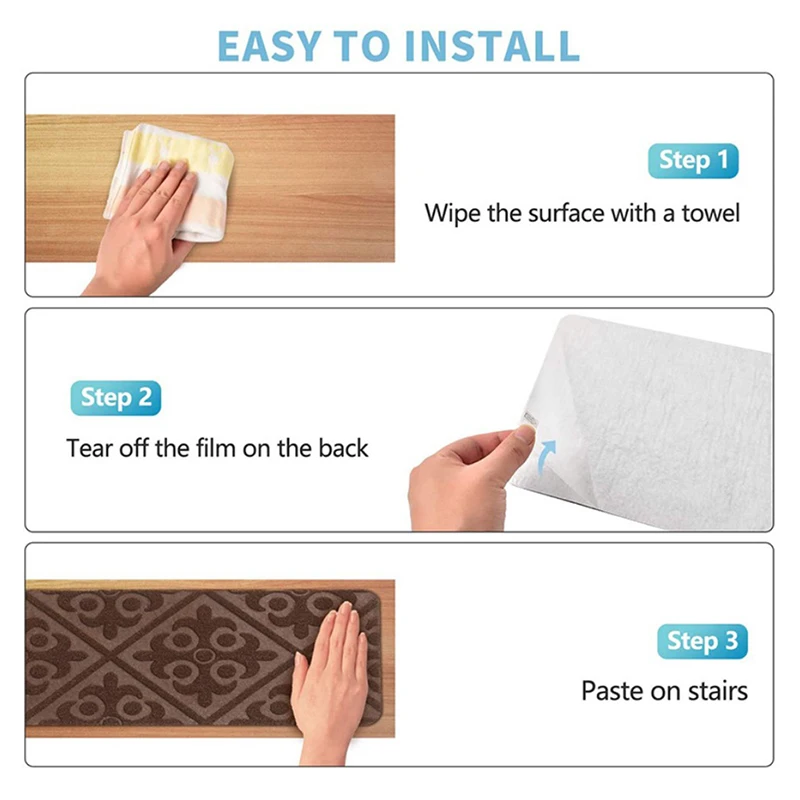 EASY TO INSTALL

Step 1

Wipe the surface with a towel

Step 2

Tear off the film on the back

Step 3

Paste on stairs