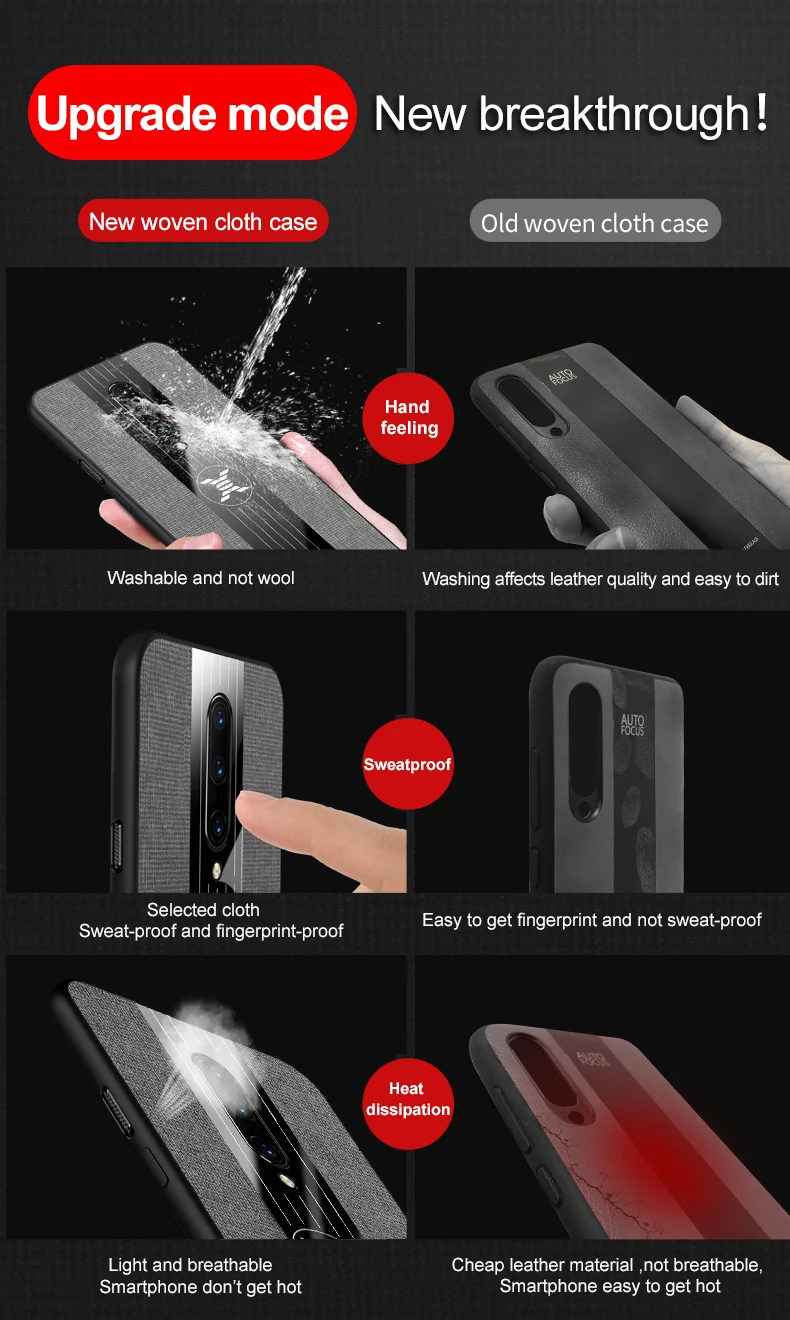 Upgrade mode New breakthrough!

New woven cloth case

Old woven cloth case

Hand feeling

AUTO FOCUS

Washable and not wool

Washing affects leather quality and easy to dirt

Sweatproof

AUTO FOCUS

Selected cloth
Sweat-proof and fingerprint-proof

Easy to get fingerprint and not sweat-proof

Heat dissipation

AUTO FOCUS

Light and breathable
Smartphone don't get hot

Cheap leather material ,not breathable, Smartphone easy to get hot