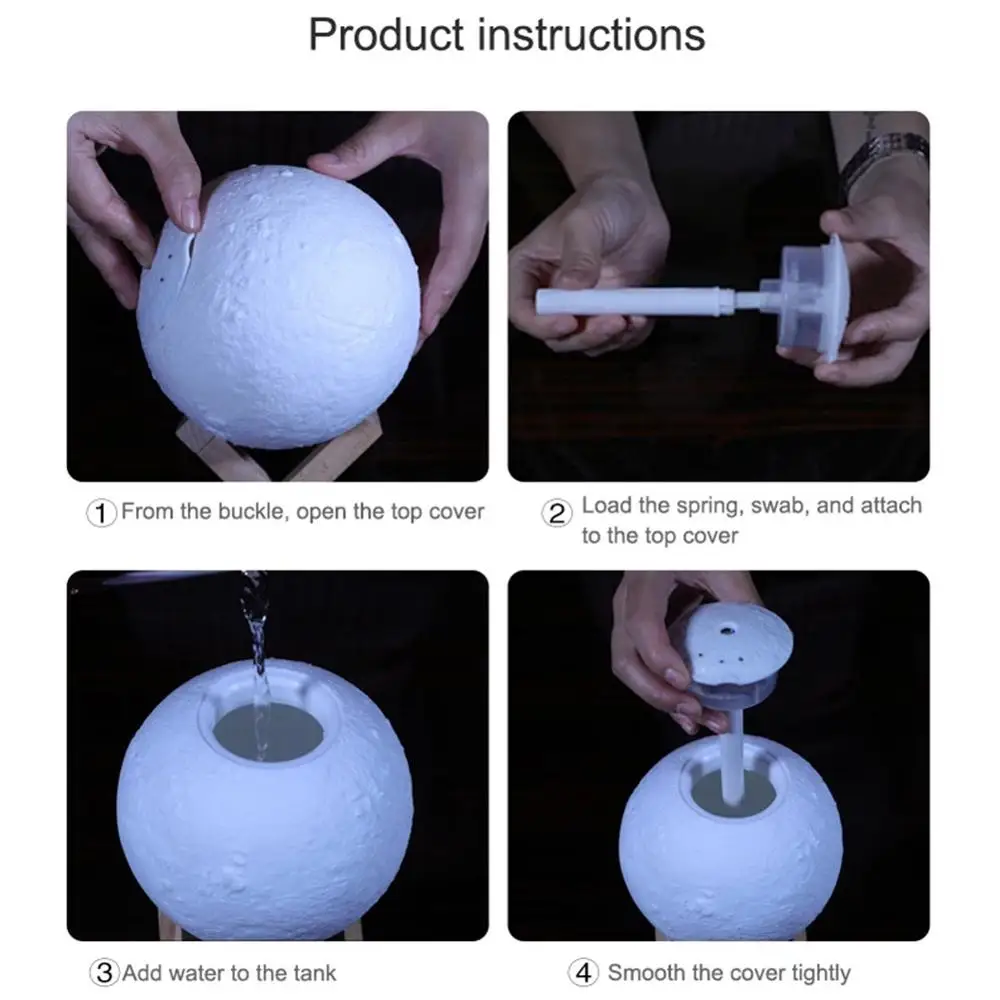 Product instructions

① From the buckle, open the top cover

② Load the spring, swab, and attach to the top cover

③ Add water to the tank

④ Smooth the cover tightly