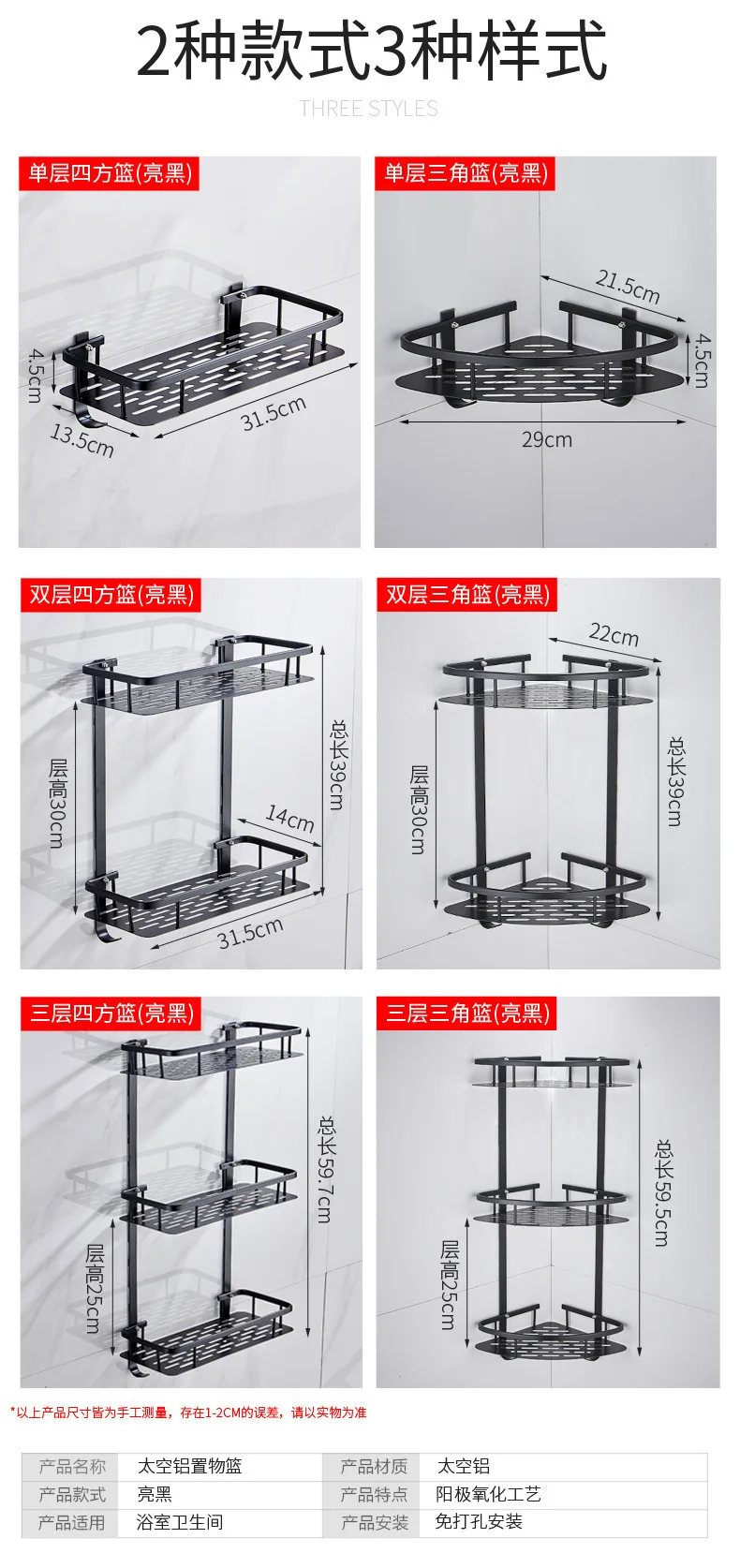 2种款式3种样式

THREE STYLES

单层四方篮(亮黑)

4.5cm

13.5cm

31.5cm

单层三角篮(亮黑)

21.5cm

4.5cm

29cm

双层四方篮(亮黑)

层高30cm

总长39cm

14cm

31.5cm

双层三角篮(亮黑)

22cm

层高30cm

总长39cm

三层四方篮(亮黑)

总长59.7cm

层高25cm

三层三角篮(亮黑)

总长59.5cm

层高25cm

*以上产品尺寸皆为手工测量，存在1-2CM的误差，请以实物为准

| 产品名称 | 太空铝置物篮 | 产品材质 | 太空铝 |
|---|---|---|---|
| 产品款式 | 亮黑 | 产品特点 | 阳极氧化工艺 |
| 产品适用 | 浴室卫生间 | 产品安装 | 免打孔安装 |