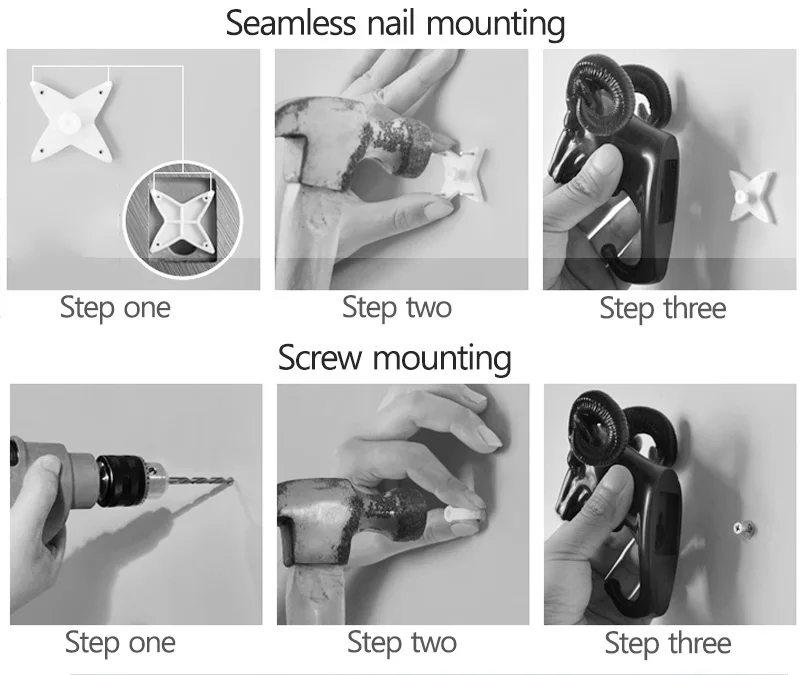 Seamless nail mounting

Step one

Step two

Step three

Screw mounting

Step one

Step two

Step three