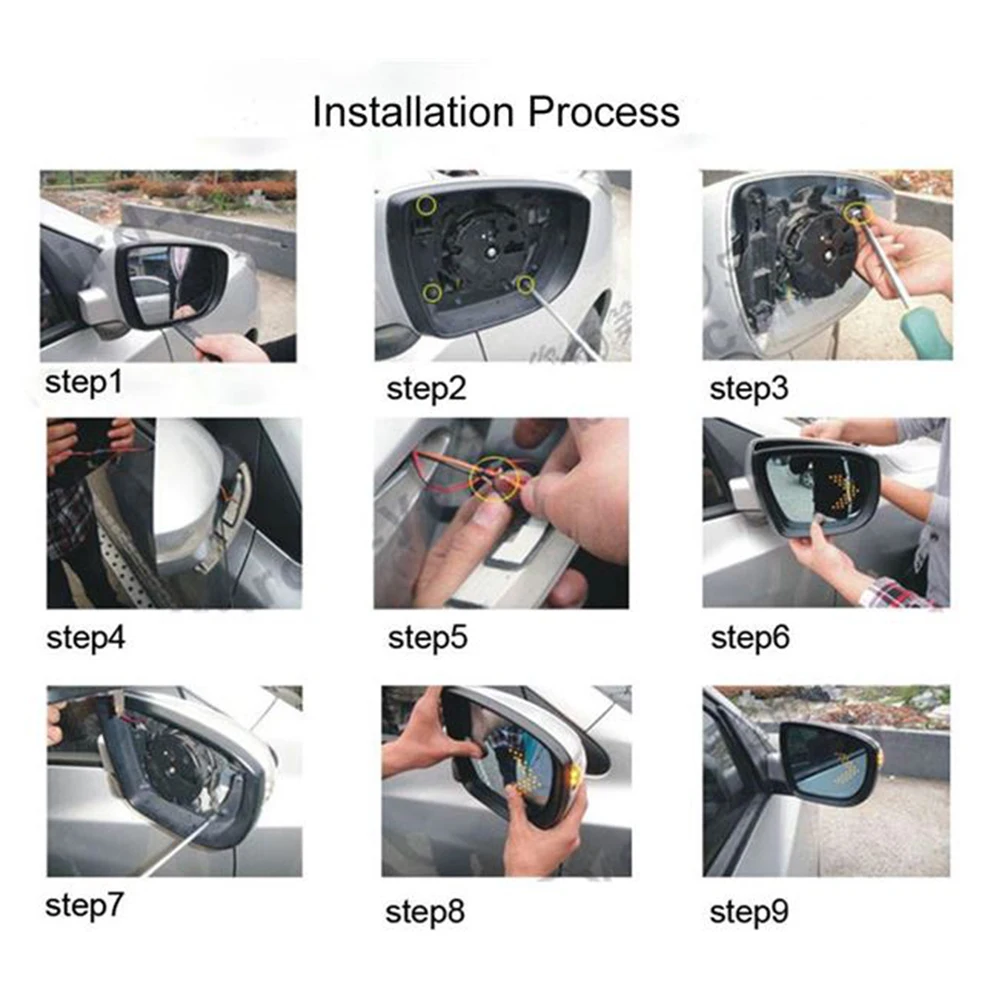 Installation Process

step1

step2

step3

step4

step5

step6

step7

step8

step9