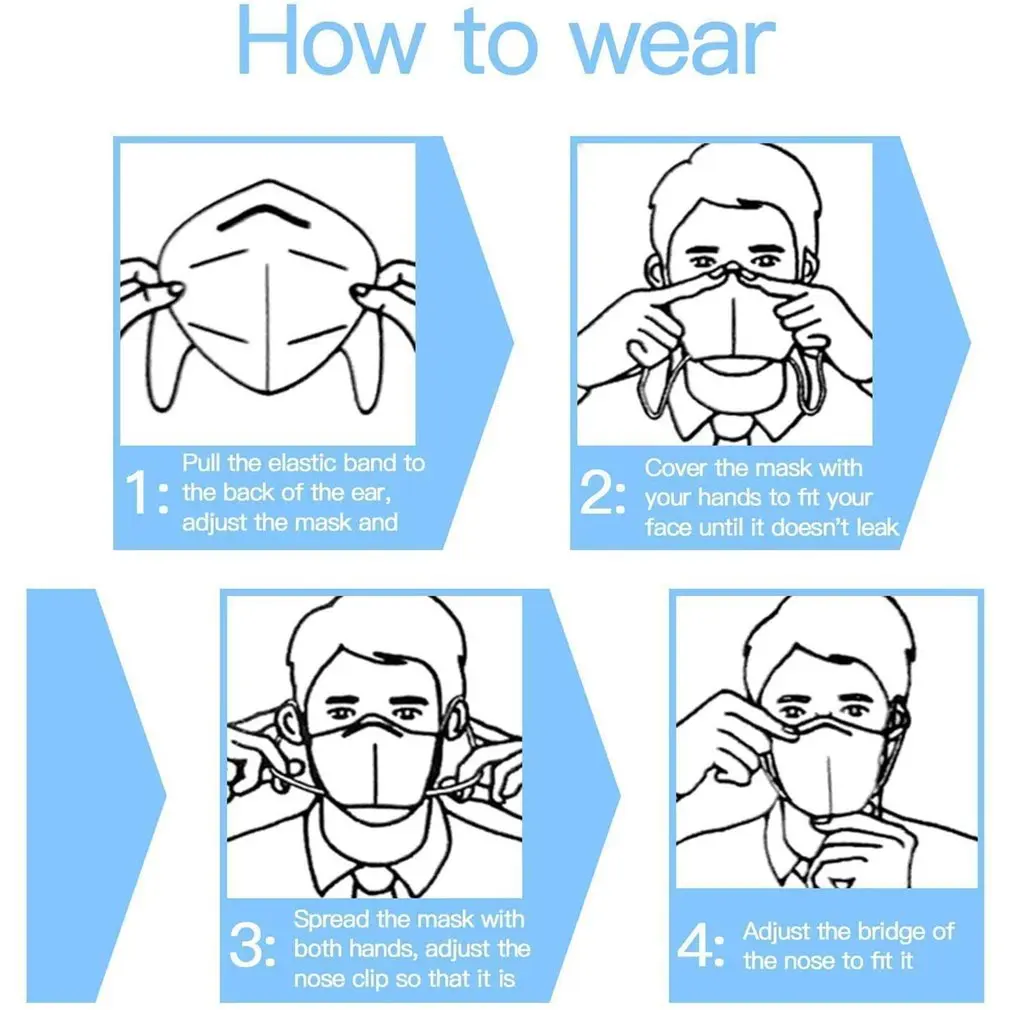 How to wear

1: Pull the elastic band to the back of the ear, adjust the mask and

2: Cover the mask with your hands to fit your face until it doesn't leak

3: Spread the mask with both hands, adjust the nose clip so that it is

4: Adjust the bridge of the nose to fit it