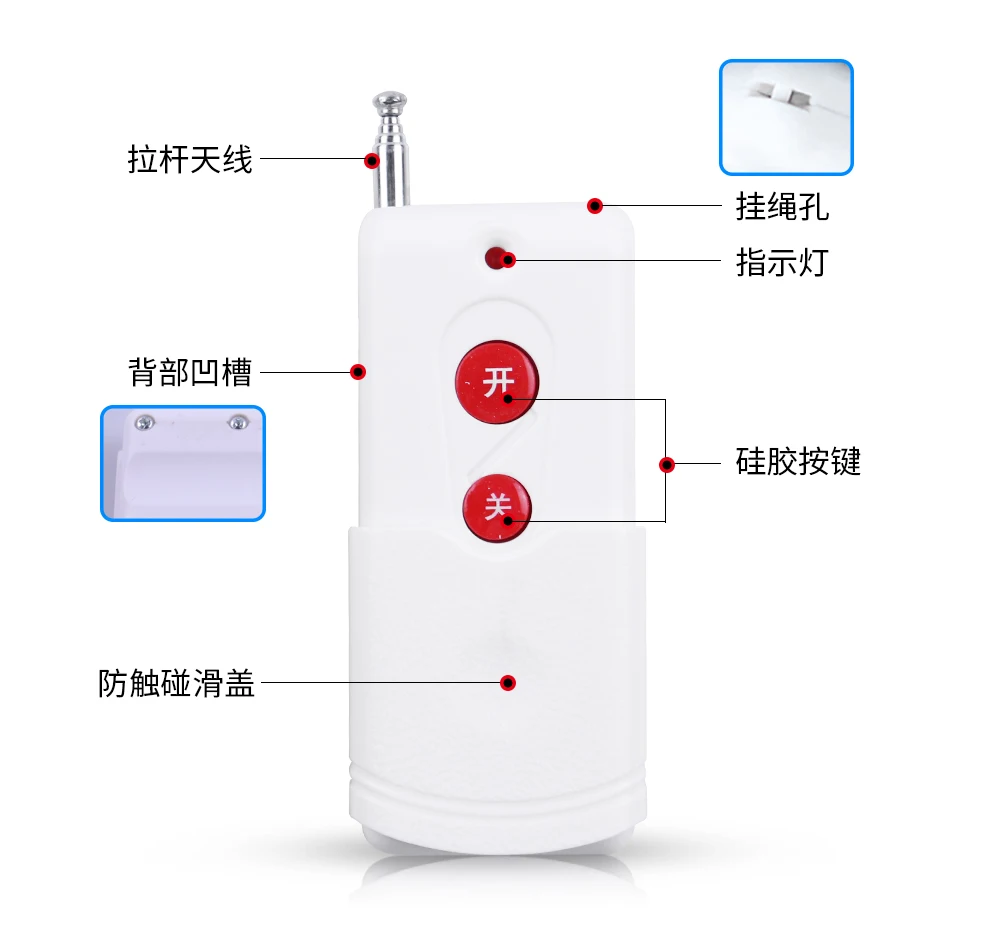 拉杆天线

挂绳孔

指示灯

背部凹槽

开

硅胶按键

关

防触碰滑盖