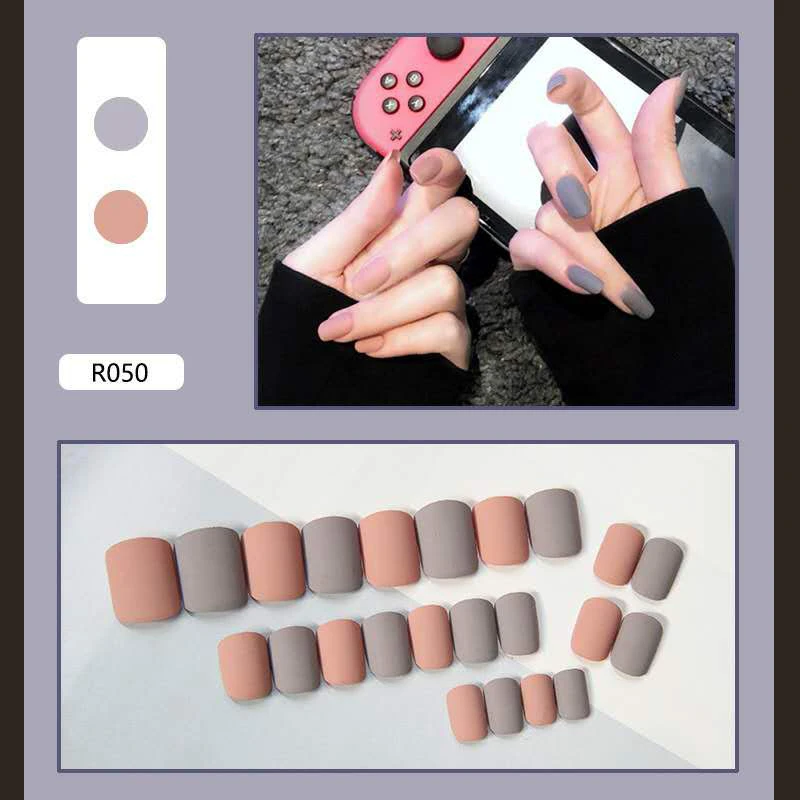 R050