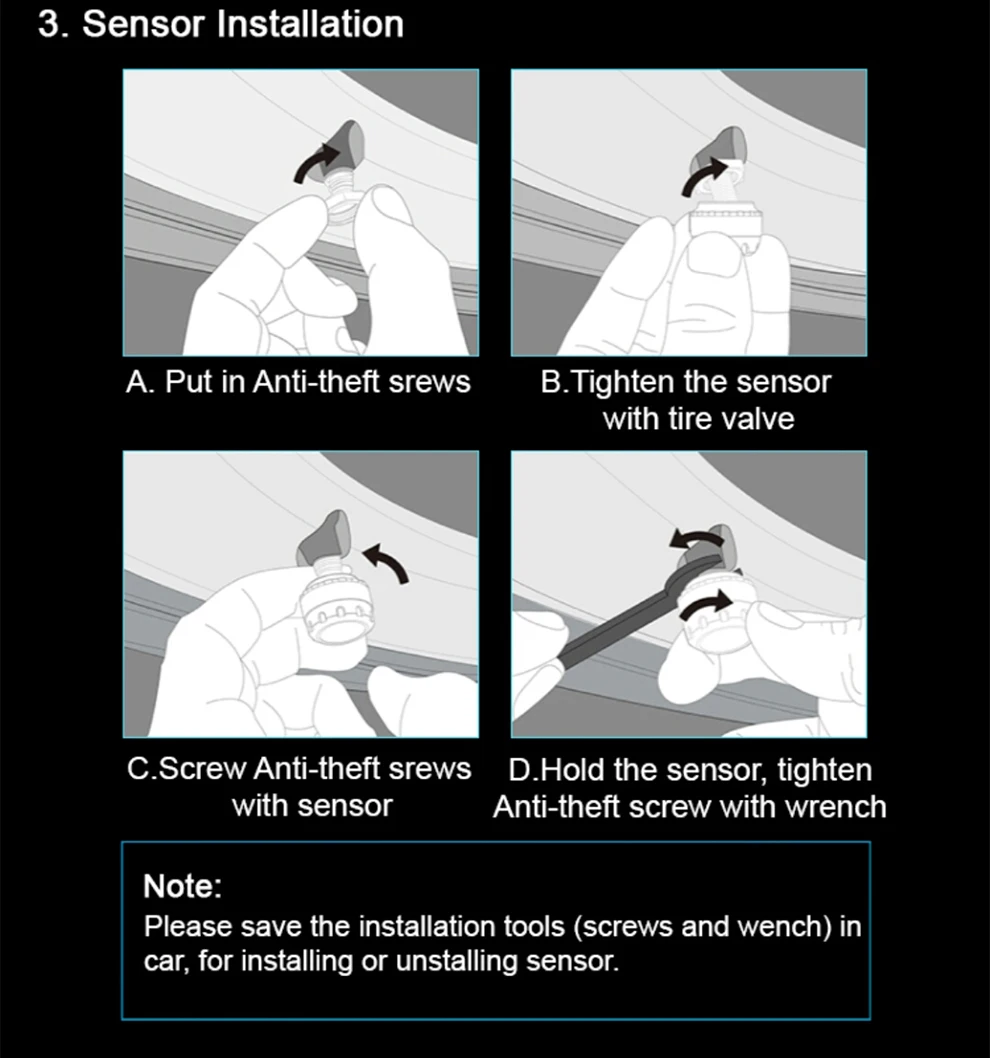 3. Sensor Installation

A. Put in Anti-theft srews

B.Tighten the sensor with tire valve

C.Screw Anti-theft srews with sensor

D.Hold the sensor, tighten Anti-theft screw with wrench

Note:
Please save the installation tools (screws and wench) in car, for installing or unstalling sensor.