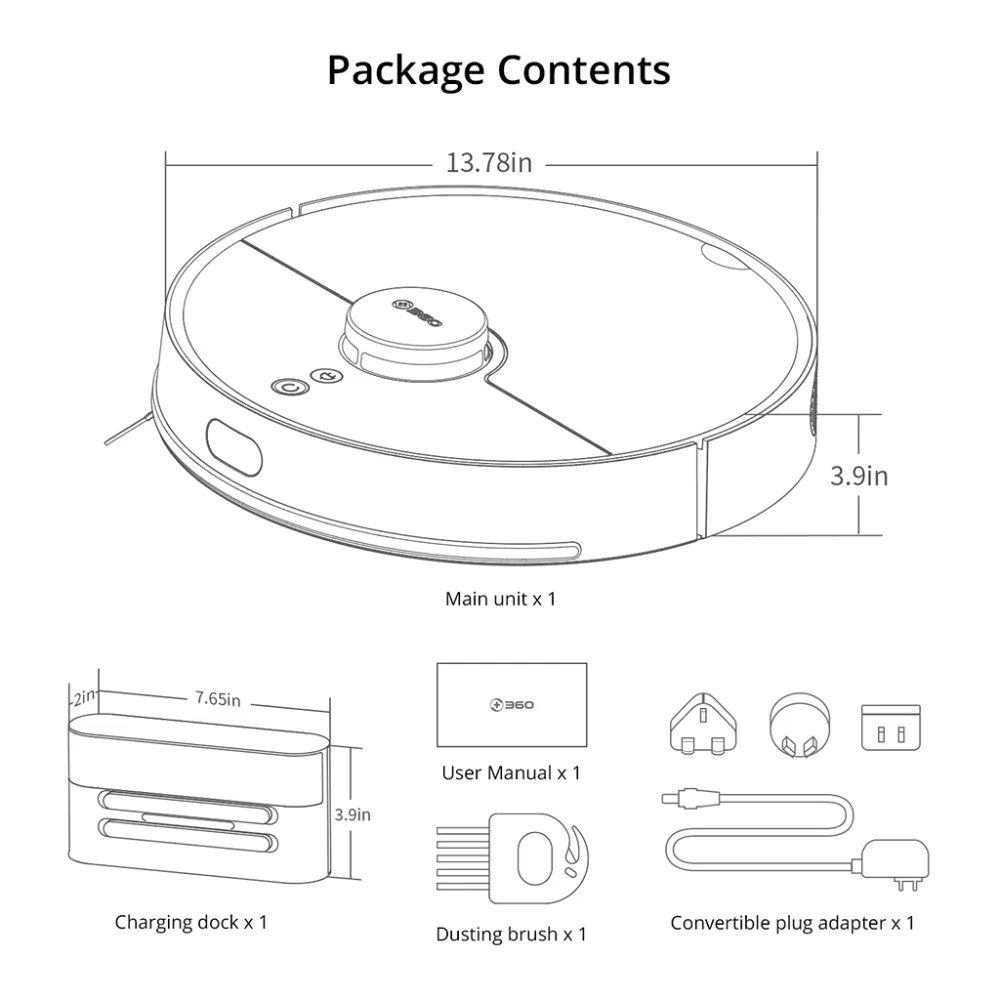 Package Contents

13.78in

360

3.9in

Main unit x 1

2in

7.65in

3.9in

Charging dock x 1

360

User Manual x 1

Dusting brush x 1

Convertible plug adapter x 1