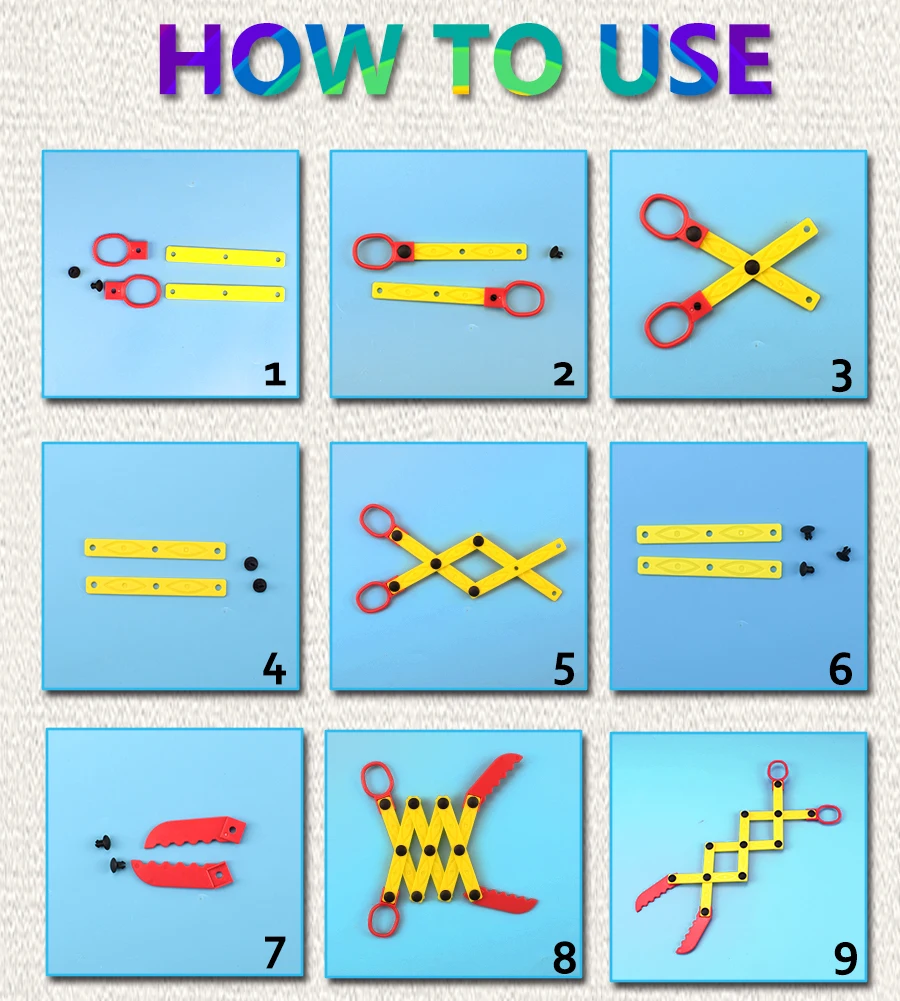 HOW TO USE

1

2

3

4

5

6

7

8

9