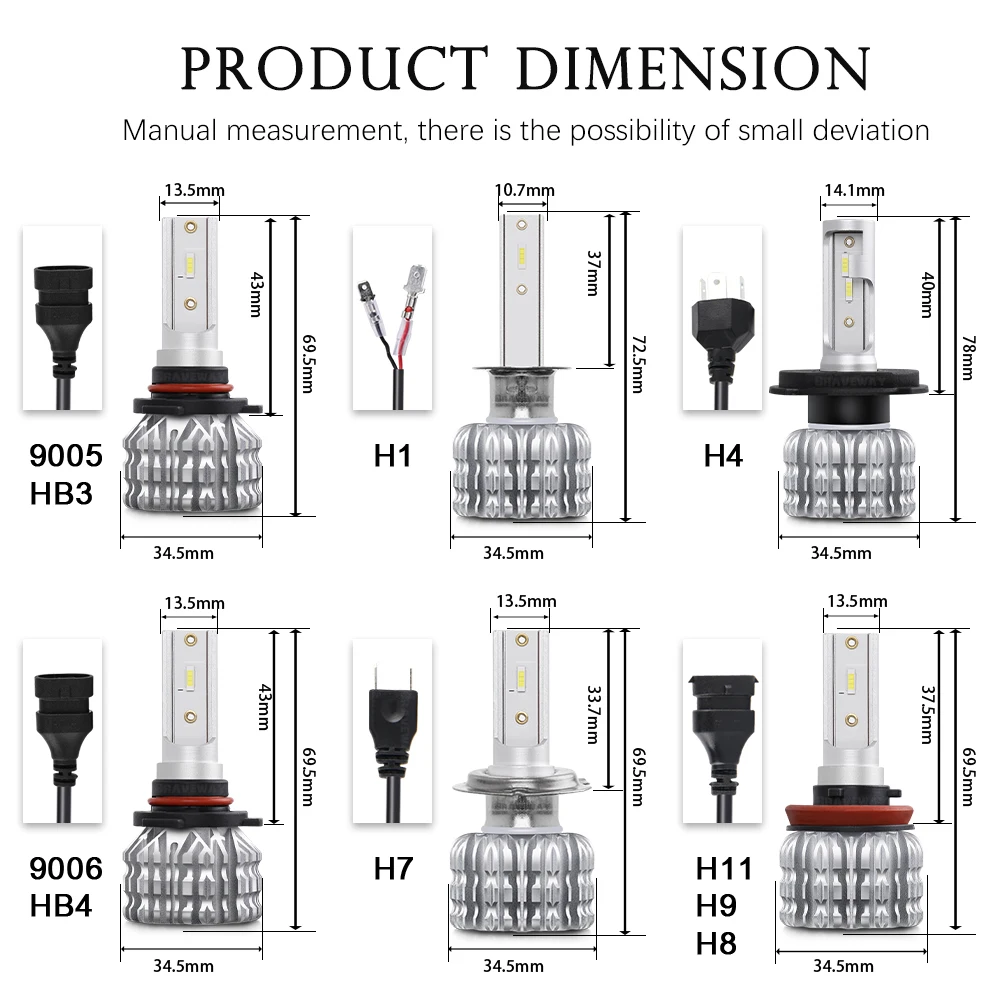 PRODUCT DIMENSION

Manual measurement, there is the possibility of small deviation

13.5mm
43mm
69.5mm
9005
HB3
34.5mm

10.7mm
37mm
72.5mm
H1
34.5mm

14.1mm
40mm
78mm
H4
34.5mm

13.5mm
43mm
69.5mm
9006
HB4
34.5mm

13.5mm
33.7mm
69.5mm
H7
34.5mm

13.5mm
37.5mm
69.5mm
H11
H9
H8
34.5mm